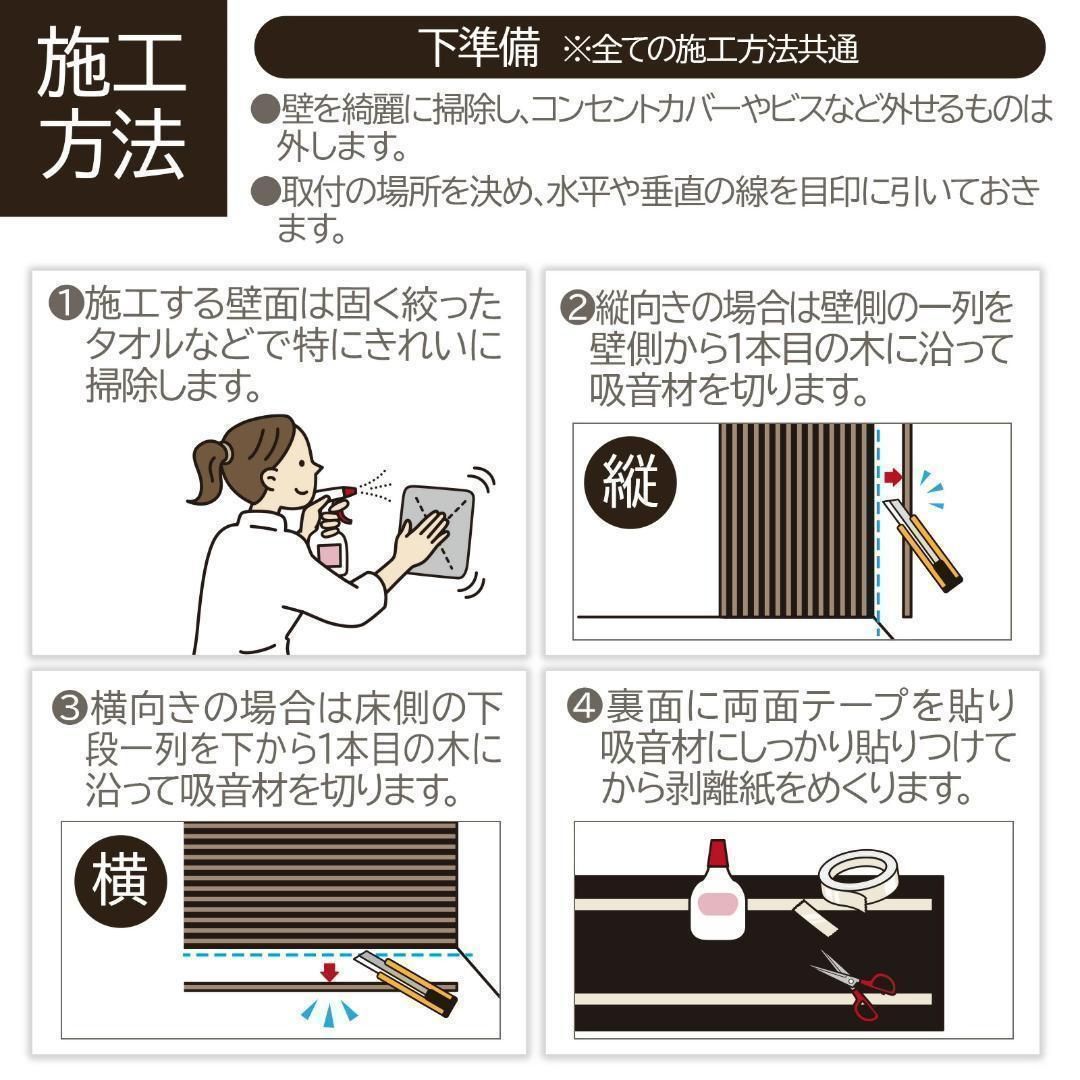 施工方法

下準備 ※全ての施工方法共通

●壁を綺麗に掃除し、コンセントカバーやビスなど外せるものは外します。

●取付の場所を決め、水平や垂直の線を目印に引いておきます。

❶施工する壁面は固く絞ったタオルなどで特にきれいに掃除します。

❷縦向きの場合は壁側の一列を壁側から1本目の木に沿って吸音材を切ります。

縦

❸横向きの場合は床側の下段一列を下から1本目の木に沿って吸音材を切ります。

横

❹裏面に両面テープを貼り吸音材にしっかり貼りつけてから剥離紙をめくります。