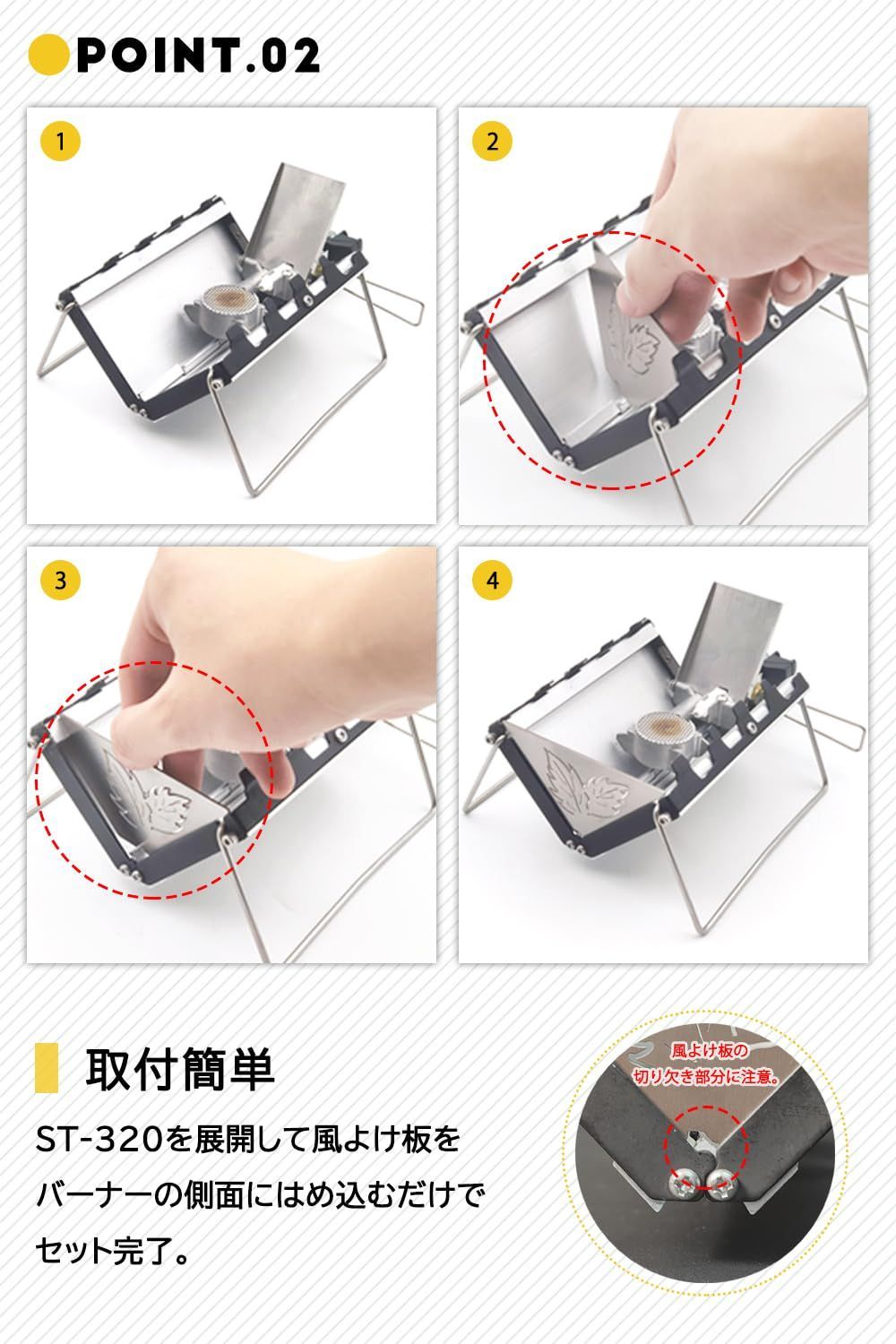 POINT.02

1

2

3

4

取付簡単

ST-320を展開して風よけ板をバーナーの側面にはめ込むだけでセット完了。

風よけ板の切り欠き部分に注意。