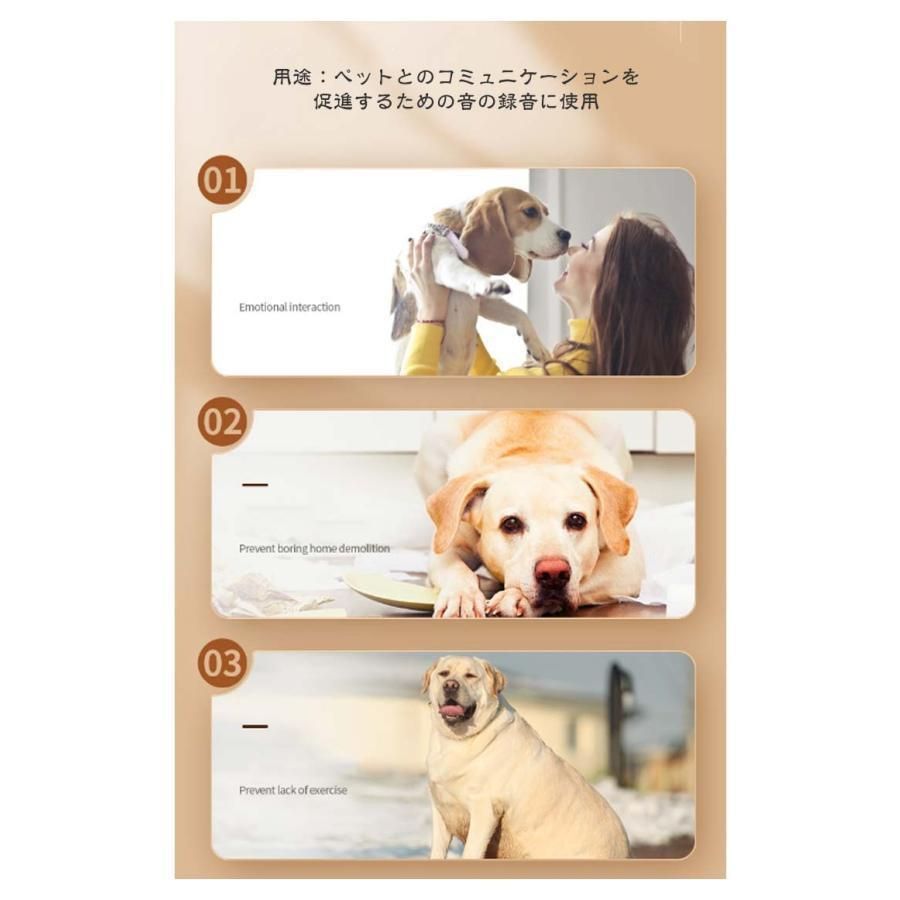 用途：ペットとのコミュニケーションを促進するための音の録音に使用

01

Emotional interaction

02

Prevent boring home demolition

03

Prevent lack of exercise