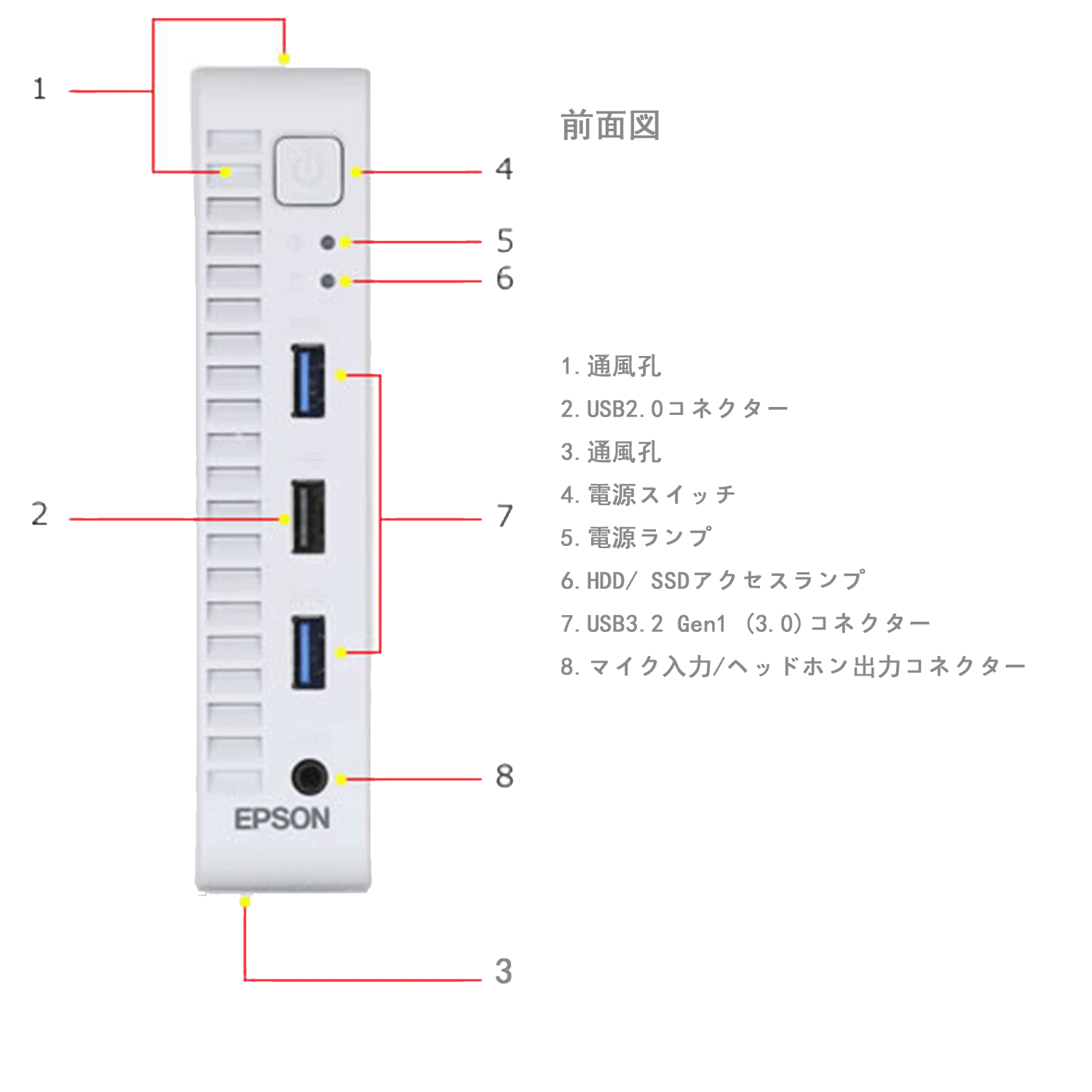 1

4

5

6

2

7

8

EPSON

3

前面図

1. 通風孔
2. USB2.0コネクター
3. 通風孔
4. 電源スイッチ
5. 電源ランプ
6. HDD/ SSDアクセスランプ
7. USB3.2 Gen1 (3.0)コネクター
8. マイク入力/ヘッドホン出力コネクター