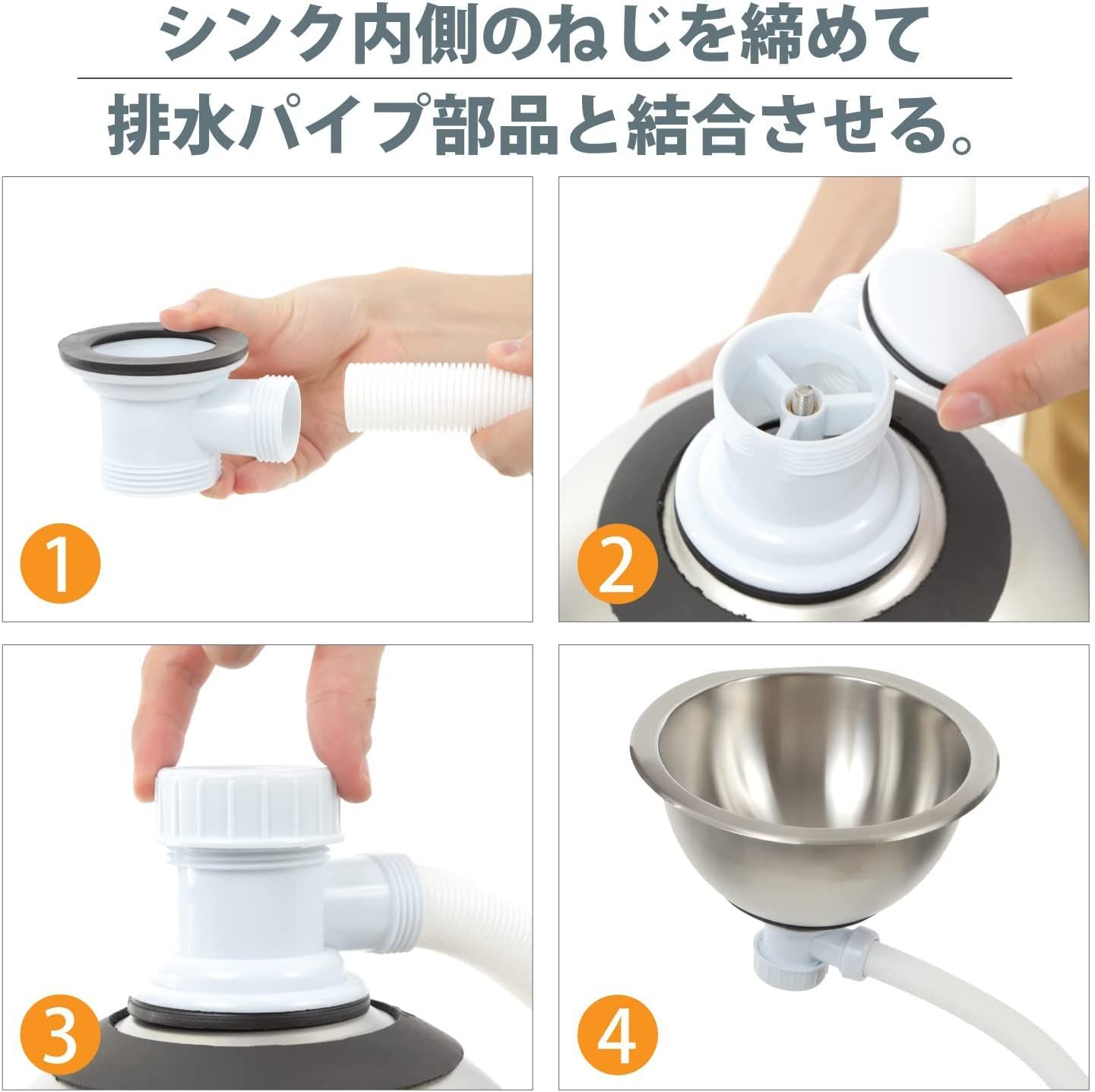 シンク内側のねじを締めて

排水パイプ部品と結合させる。

1

2

3

4