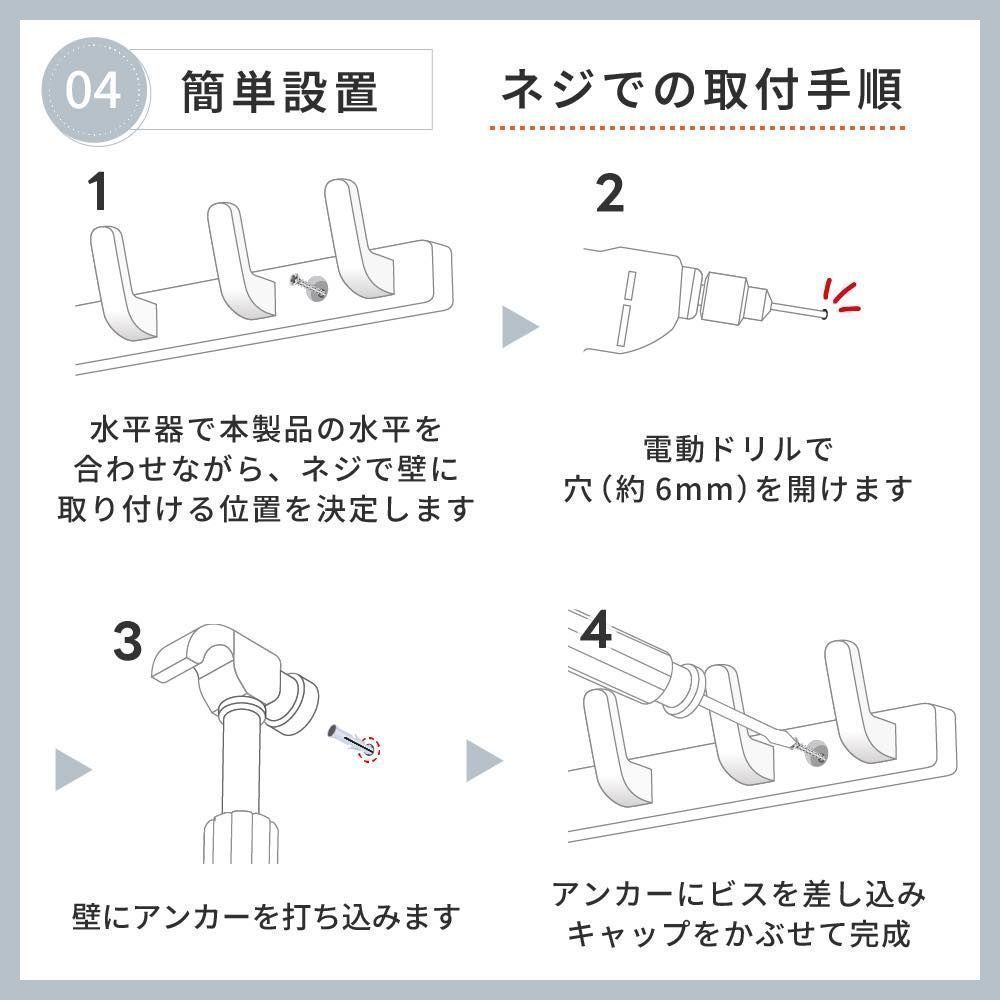 04 簡単設置

ネジでの取付手順

1

水平器で本製品の水平を合わせながら、ネジで壁に取り付ける位置を決定します

2

電動ドリルで穴（約 6mm）を開けます

3

壁にアンカーを打ち込みます

4

アンカーにビスを差し込みキャップをかぶせて完成