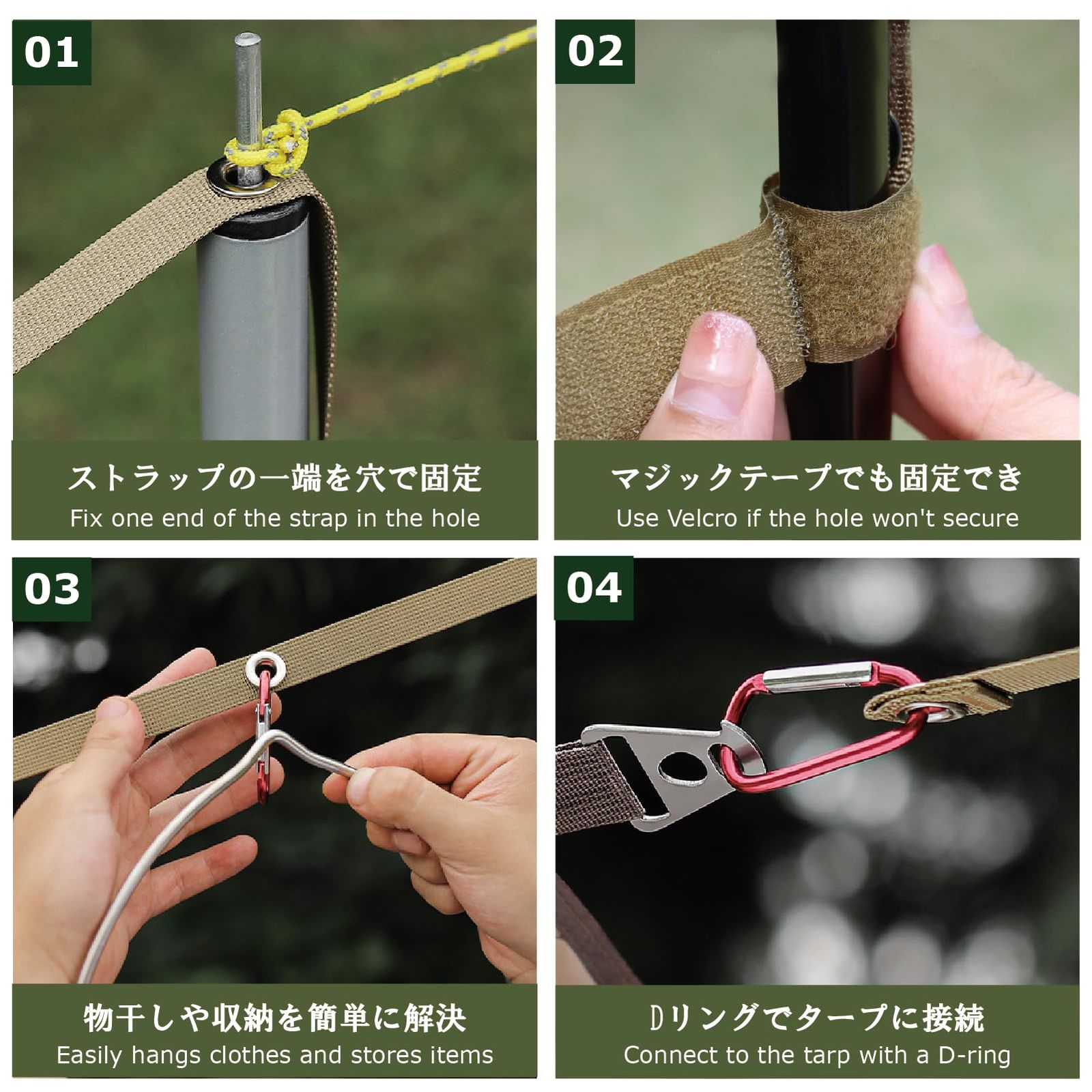 01

ストラップの一端を穴で固定
Fix one end of the strap in the hole

02

マジックテープでも固定でき
Use Velcro if the hole won't secure

03

物干しや収納を簡単に解決
Easily hangs clothes and stores items

04

Dリングでタープに接続
Connect to the tarp with a D-ring