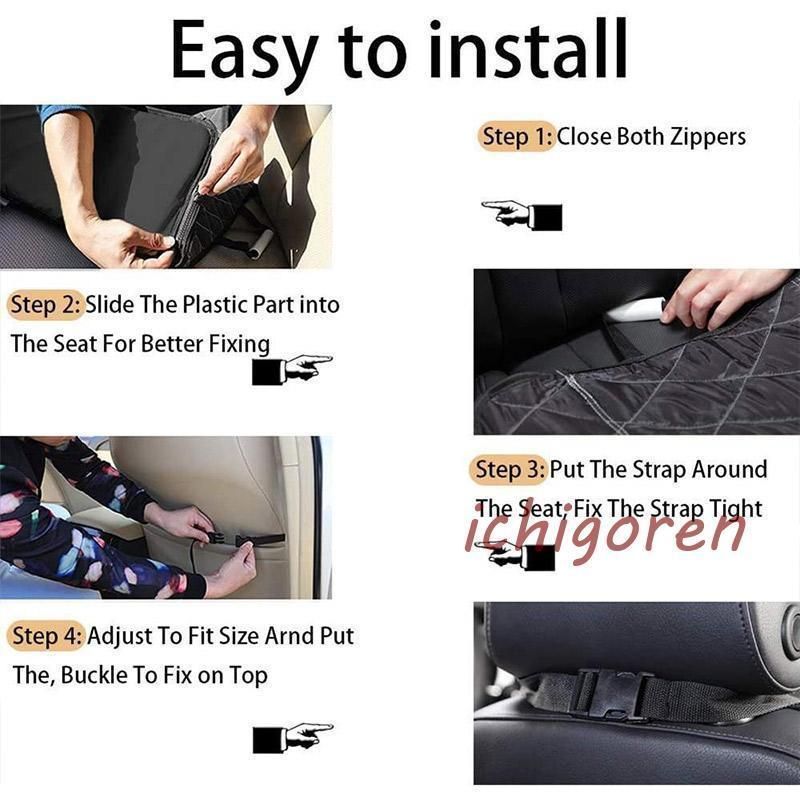 Easy to install

Step 1: Close Both Zippers

Step 2: Slide The Plastic Part into The Seat For Better Fixing

Step 3: Put The Strap Around The Seat, Fix The Strap Tight

ichigoren

Step 4: Adjust To Fit Size Arnd Put The, Buckle To Fix on Top