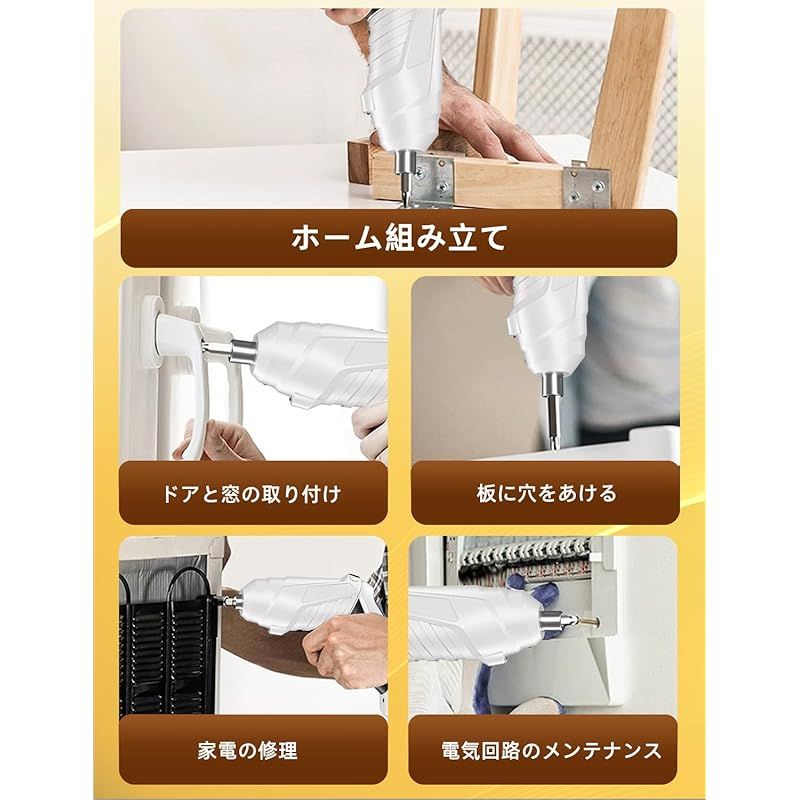 ホーム組み立て

ドアと窓の取り付け

板に穴をあける

家電の修理

電気回路のメンテナンス