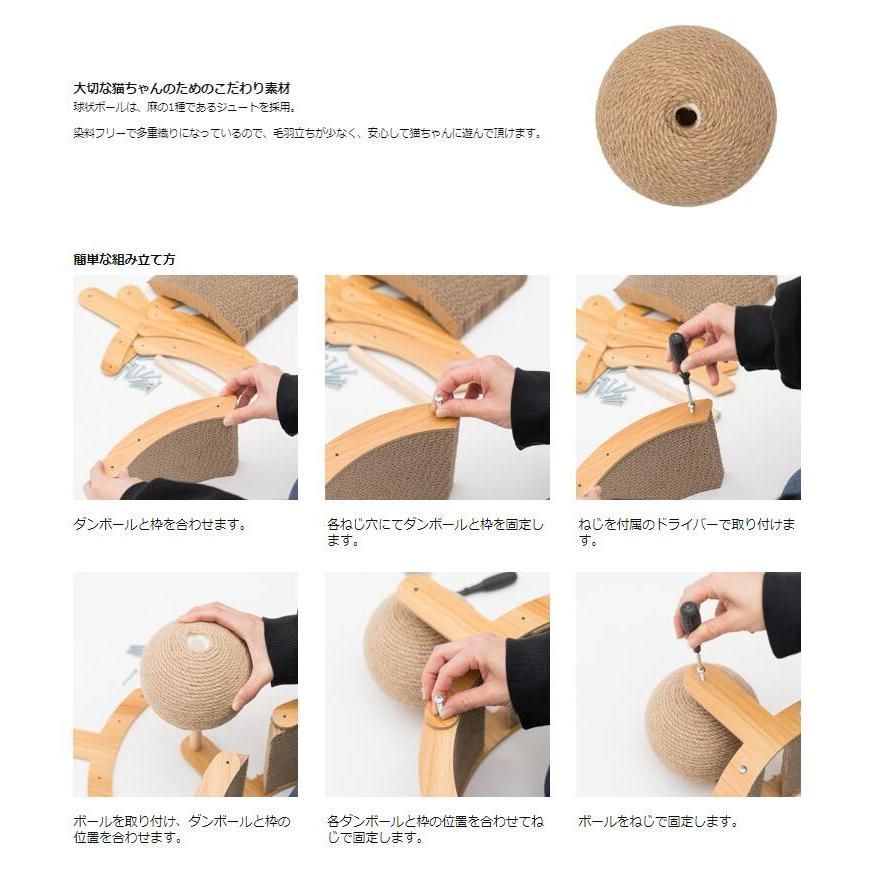 大切な猫ちゃんのためのこだわり素材

球状ボールは、麻の1種であるジュートを採用。

染料フリーで多重織りになっているので、毛羽立ちが少なく、安心して猫ちゃんに遊んで頂けます。

簡単な組み立て方

ダンボールと枠を合わせます。

各ねじ穴にてダンボールと枠を固定します。

ねじを付属のドライバーで取り付けます。

ボールを取り付け、ダンボールと枠の位置を合わせます。

各ダンボールと枠の位置を合わせてねじで固定します。

ボールをねじで固定します。