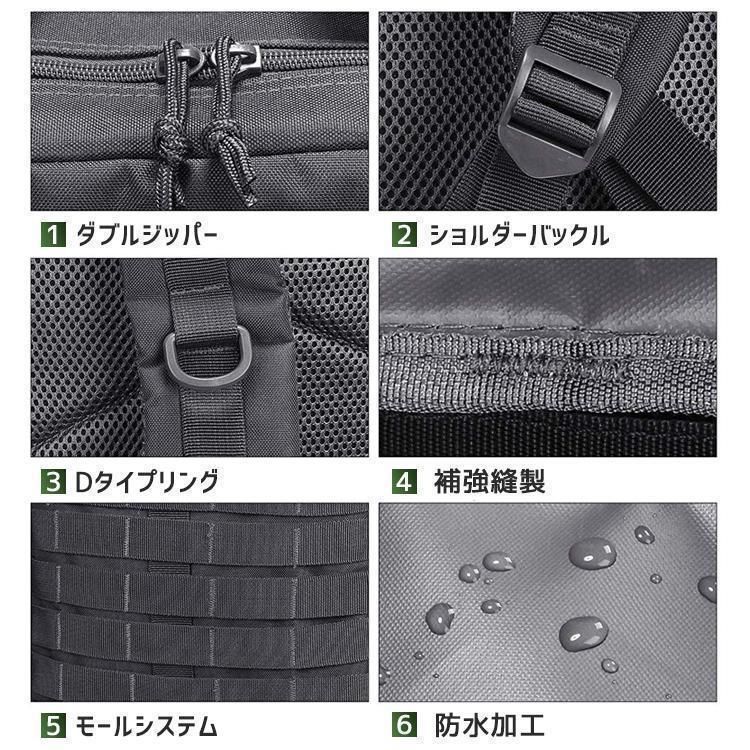 1 ダブルジッパー

2 ショルダーバックル

3 Dタイプリング

4 補強縫製

5 モールシステム

6 防水加工