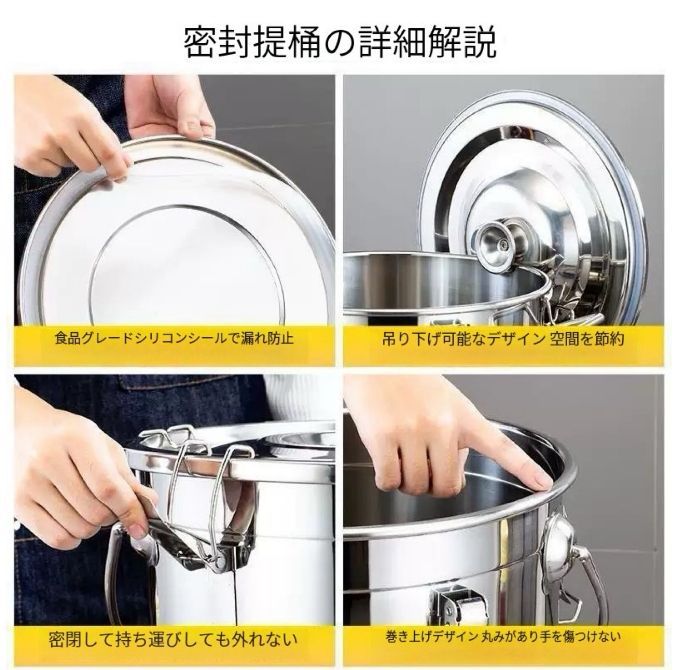 密封提桶の詳細解説

食品グレードシリコンシールで漏れ防止

吊り下げ可能なデザイン 空間を節約

密閉して持ち運びしても外れない

巻き上げデザイン 丸みがあり手を傷つけない