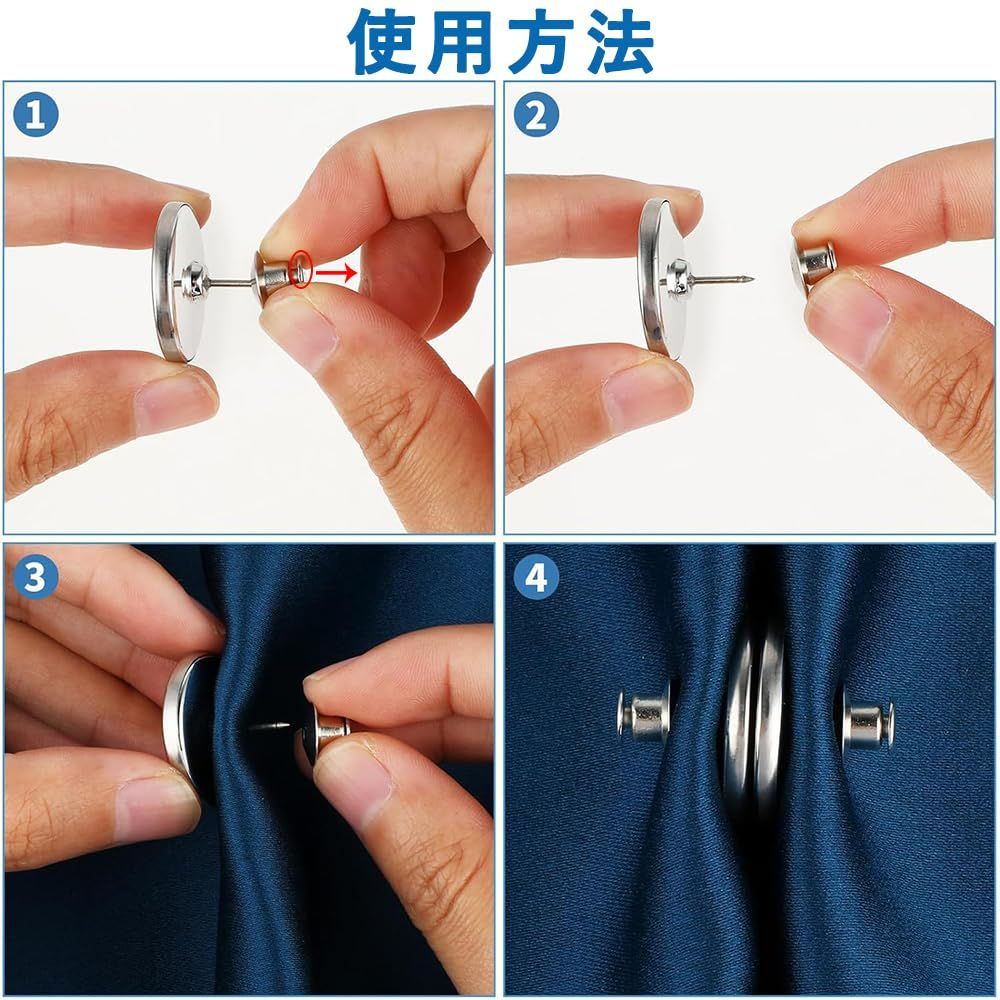 使用方法

1

2

3

4