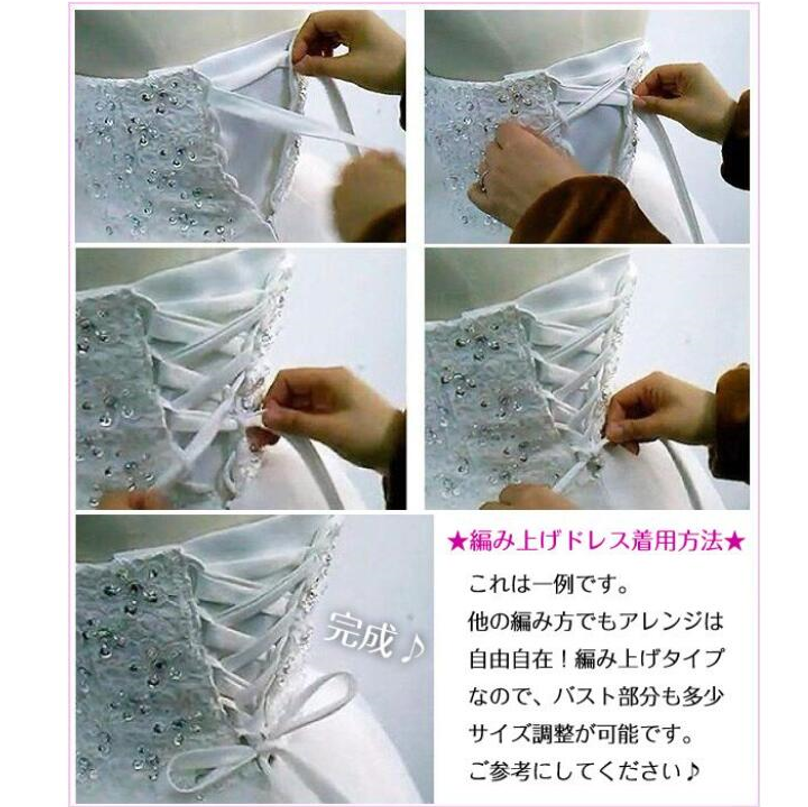 完成♪

★編み上げドレス着用方法★

これは一例です。
他の編み方でもアレンジは自由自在！編み上げタイプなので、バスト部分も多少サイズ調整が可能です。
ご参考にしてください♪