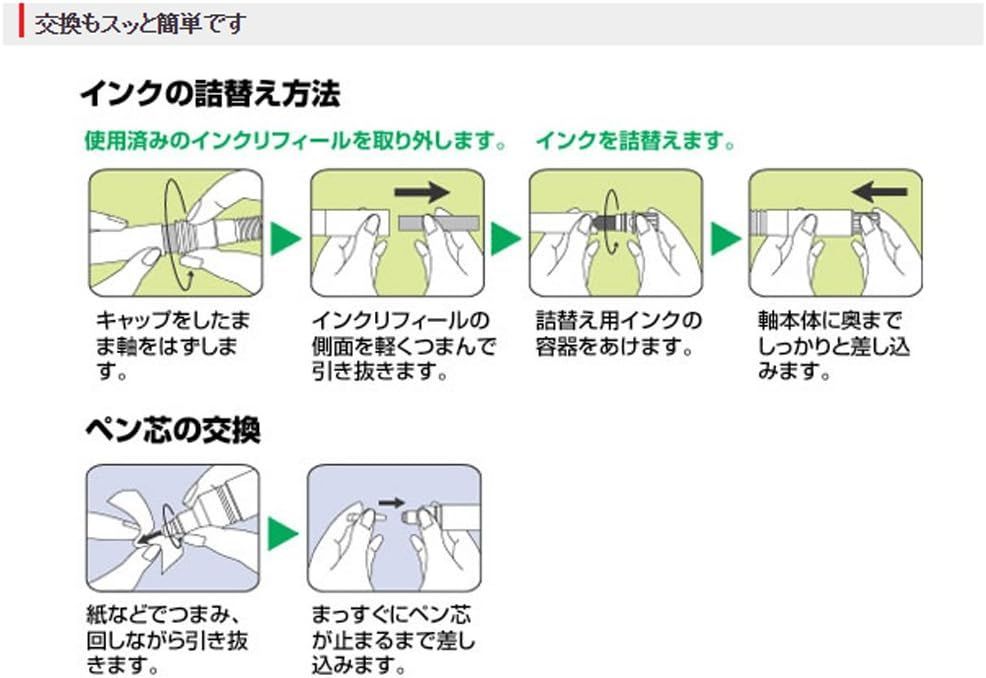 交換もスッと簡単です

インクの詰替え方法

使用済みのインクリフィールを取り外します。

インクを詰替えます。

キャップをしたまま軸をはずします。

インクリフィールの側面を軽くつまんで引き抜きます。

詰替え用インクの容器をあけます。

軸本体に奥までしっかりと差し込みます。

ペン芯の交換

紙などでつまみ、回しながら引き抜きます。

まっすぐにペン芯が止まるまで差し込みます。