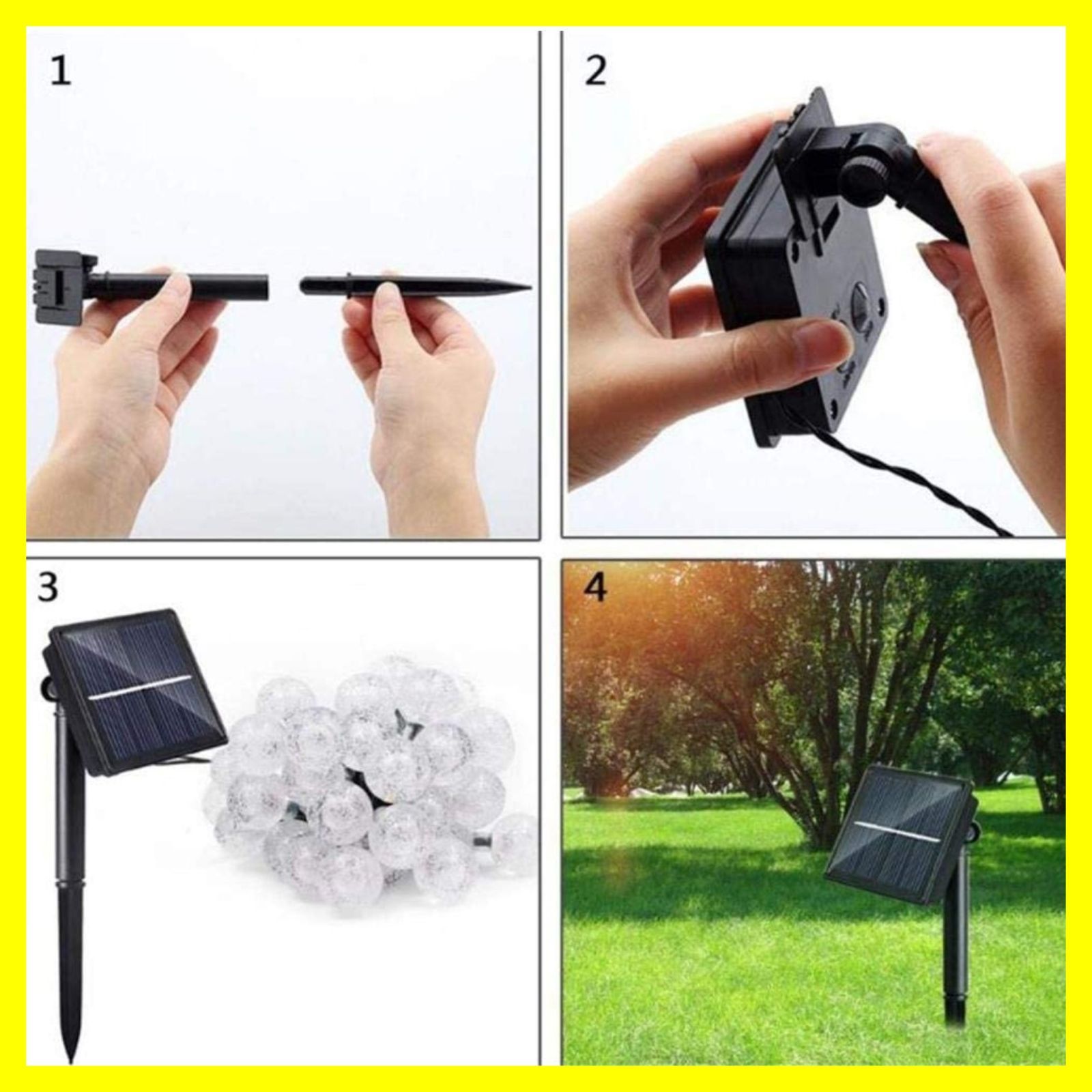 1

2

3

4