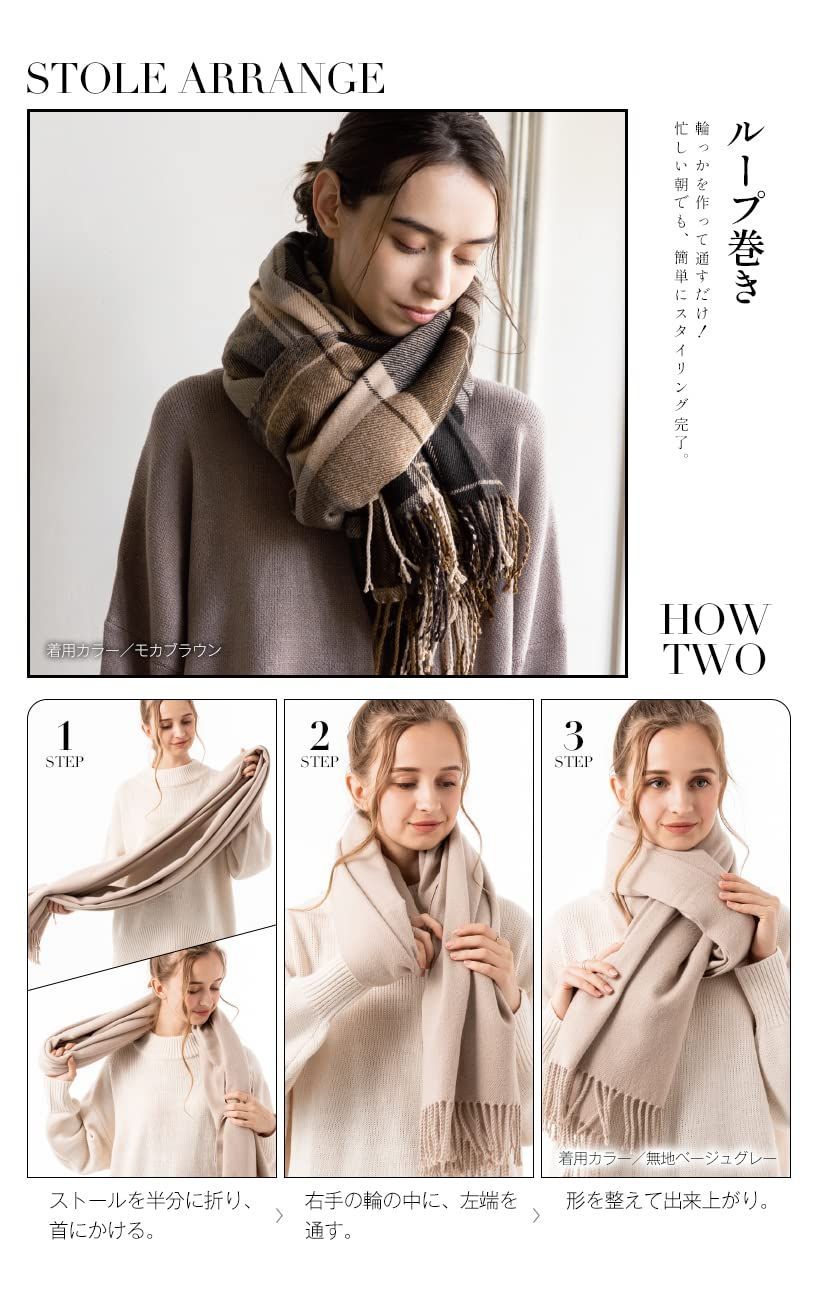 STOLE ARRANGE

ループ巻き

輪っかを作って通すだけ！
忙しい朝でも、簡単にスタイリング完了。

着用カラー／モカブラウン

HOW
TWO

1
STEP

2
STEP

3
STEP

着用カラー／無地ベージュグレー

ストールを半分に折り、首にかける。

右手の輪の中に、左端を通す。

形を整えて出来上がり。