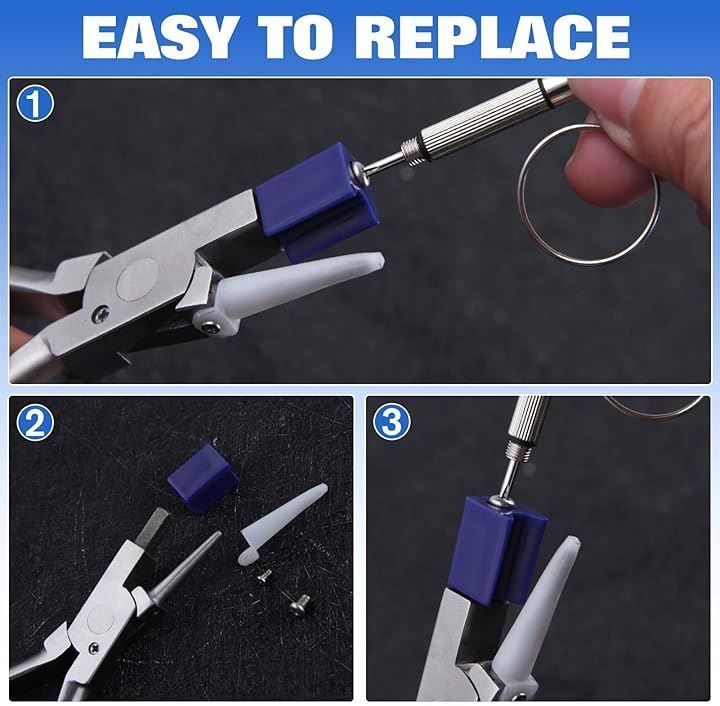 EASY TO REPLACE

1

2

3