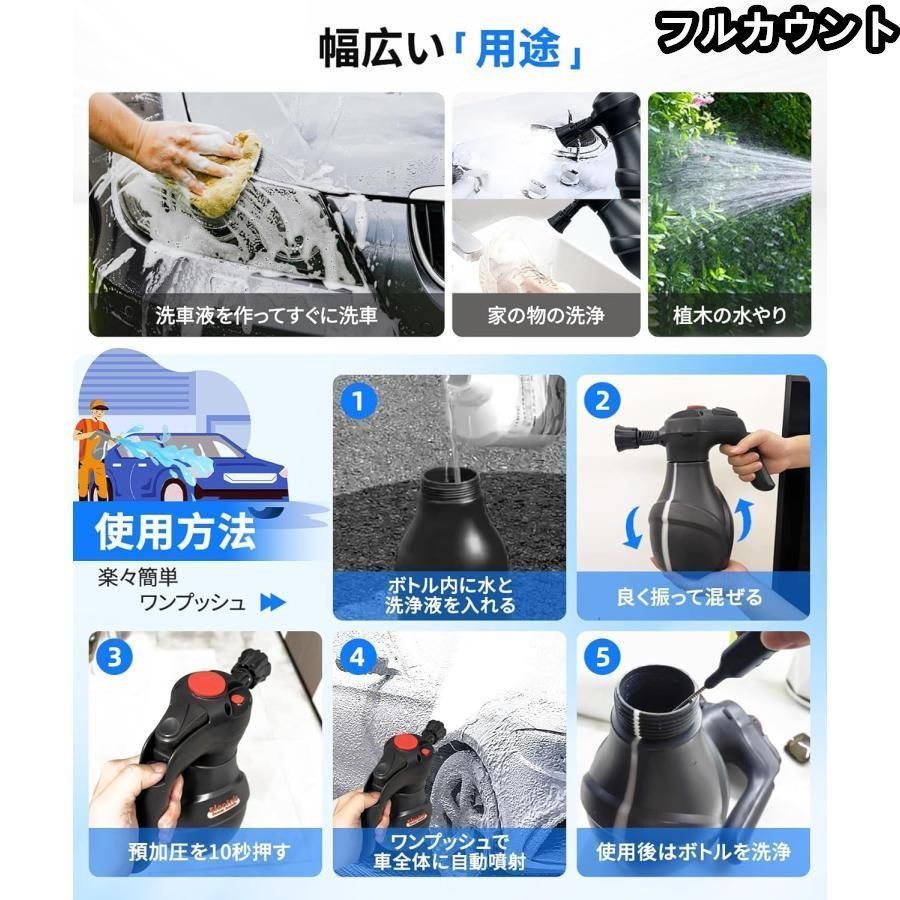 フルカウント

幅広い「用途」

洗車液を作ってすぐに洗車

家の物の洗浄

植木の水やり

使用方法

楽々簡単
ワンプッシュ

1
ボトル内に水と洗浄液を入れる

2
良く振って混ぜる

3
預加圧を10秒押す

4
ワンプッシュで車全体に自動噴射

5
使用後はボトルを洗浄