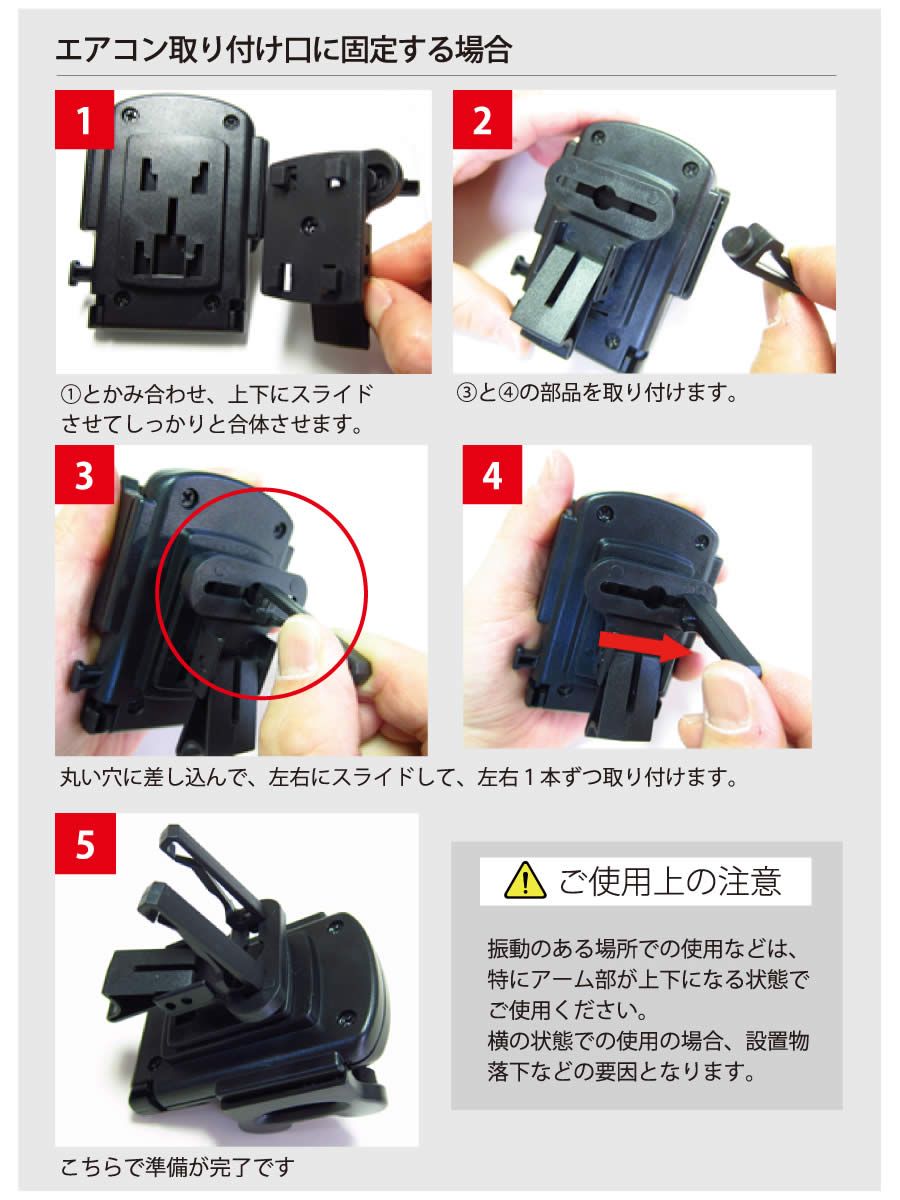 エアコン取り付け口に固定する場合

1

①とかみ合わせ、上下にスライドさせてしっかりと合体させます。

2

③と④の部品を取り付けます。

3

4

丸い穴に差し込んで、左右にスライドして、左右１本ずつ取り付けます。

5

こちらで準備が完了です

ご使用上の注意

振動のある場所での使用などは、特にアーム部が上下になる状態でご使用ください。
横の状態での使用の場合、設置物落下などの要因となります。