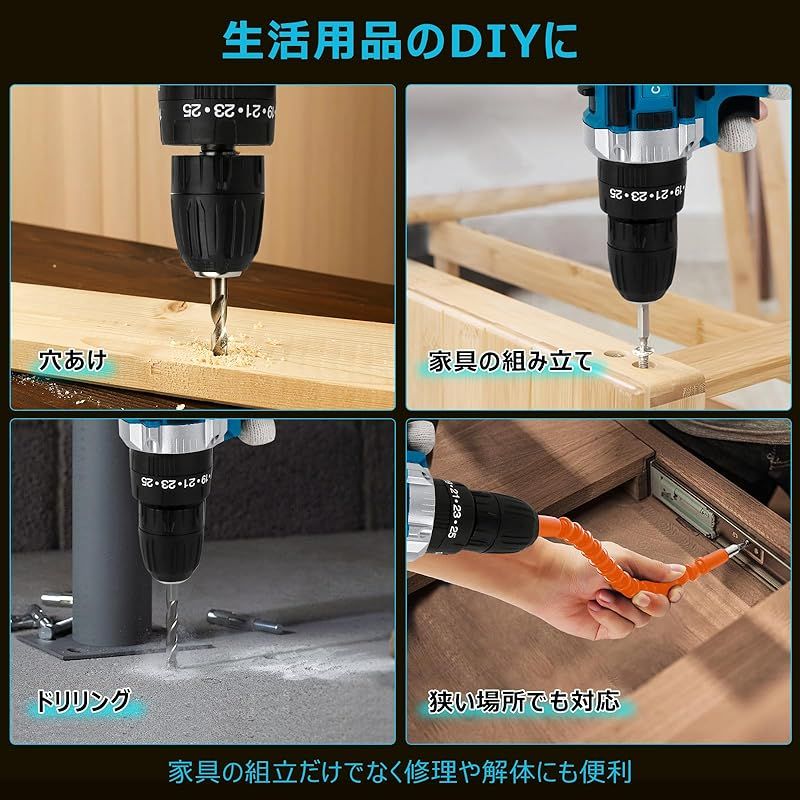 生活用品のDIYに

19・21・23・25

穴あけ

19・21・23・25

家具の組み立て

19・21・23・25

ドリリング

21・23・25

狭い場所でも対応

家具の組立だけでなく修理や解体にも便利