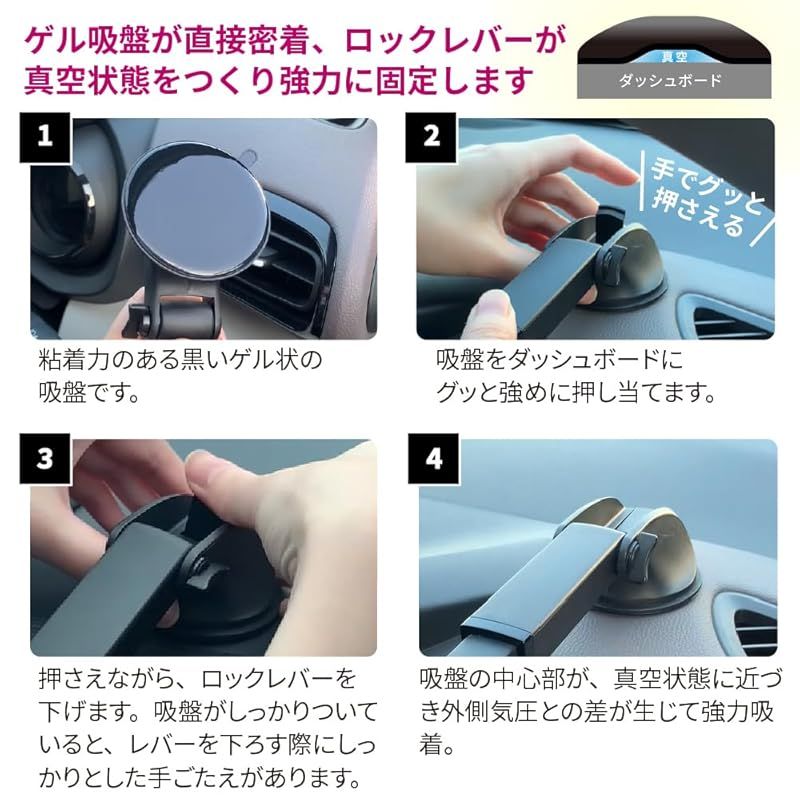 ゲル吸盤が直接密着、ロックレバーが真空状態をつくり強力に固定します

真空

ダッシュボード

1

粘着力のある黒いゲル状の吸盤です。

2

手でグッと押さえる

吸盤をダッシュボードにグッと強めに押し当てます。

3

押さえながら、ロックレバーを下げます。吸盤がしっかりついていると、レバーを下ろす際にしっかりとした手ごたえがあります。

4

吸盤の中心部が、真空状態に近づき外側気圧との差が生じて強力吸着。