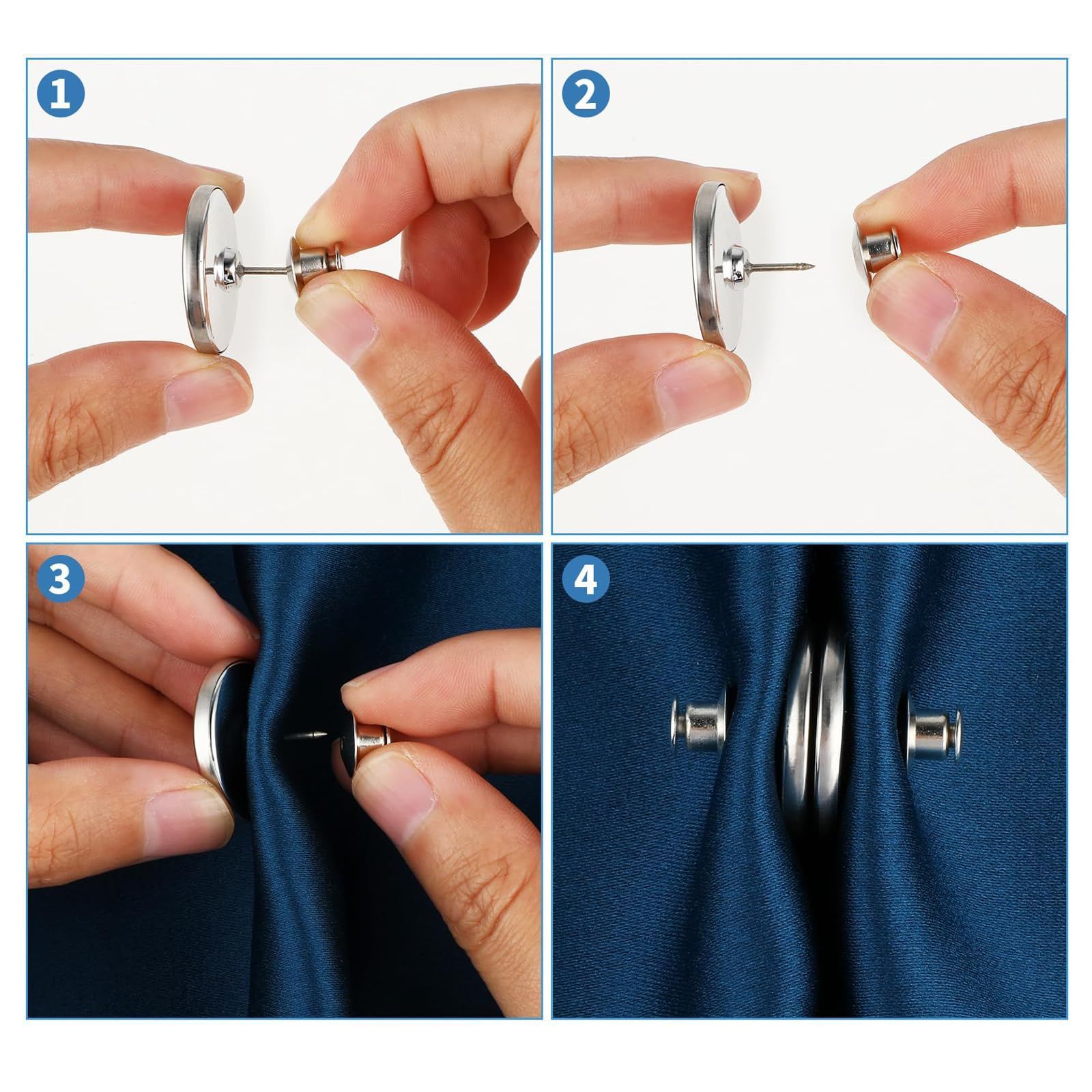 1

2

3

4