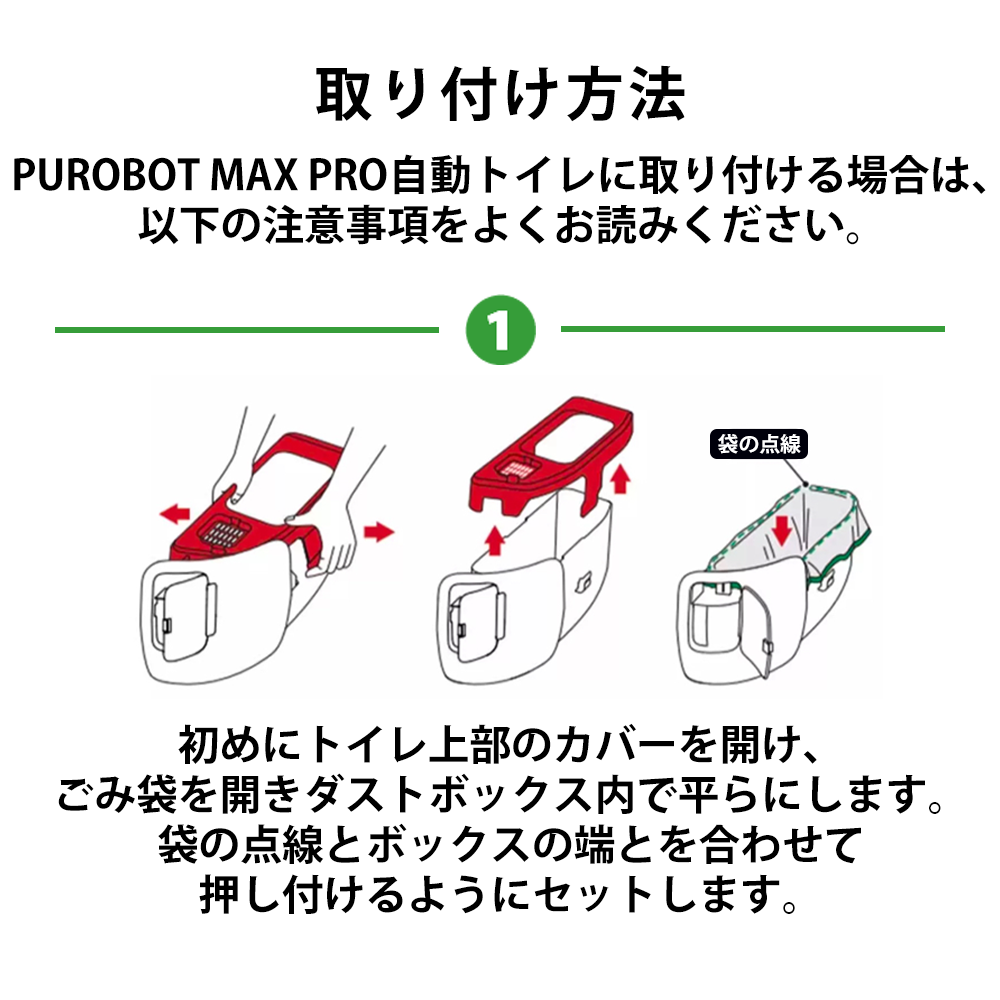 取り付け方法

PUROBOT MAX PRO自動トイレに取り付ける場合は、以下の注意事項をよくお読みください。

1

袋の点線

初めにトイレ上部のカバーを開け、ごみ袋を開きダストボックス内で平らにします。袋の点線とボックスの端とを合わせて押し付けるようにセットします。