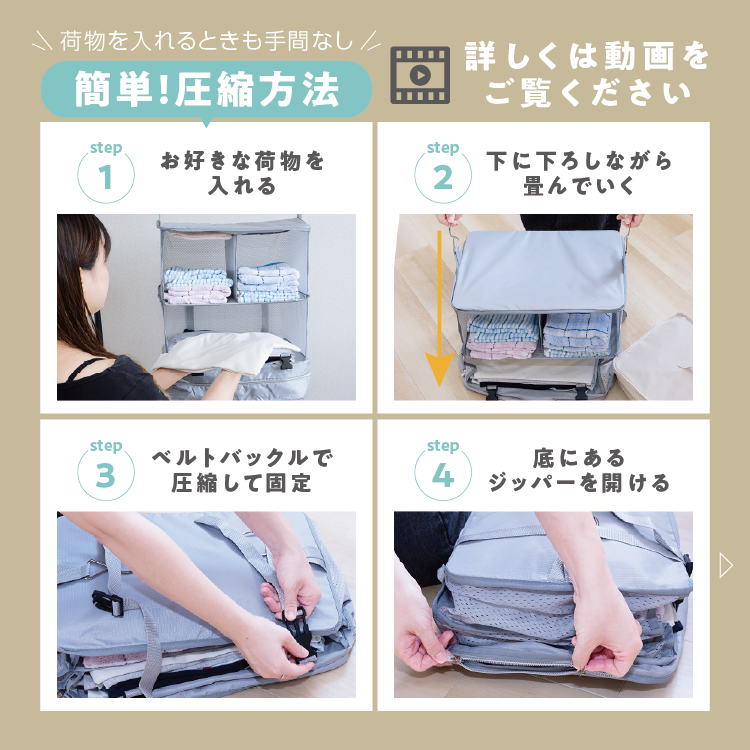 荷物を入れるときも手間なし

簡単!圧縮方法

詳しくは動画をご覧ください

step 1
お好きな荷物を入れる

step 2
下に下ろしながら畳んでいく

step 3
ベルトバックルで圧縮して固定

step 4
底にあるジッパーを開ける