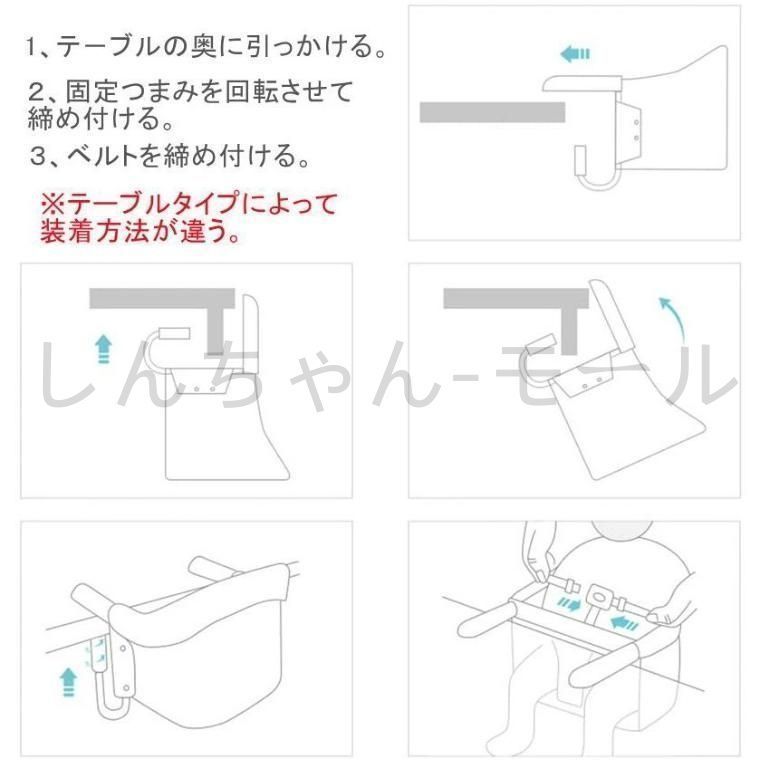 1、テーブルの奥に引っかける。

2、固定つまみを回転させて締め付ける。

3、ベルトを締め付ける。

※テーブルタイプによって装着方法が違う。

しんちゃん-モール