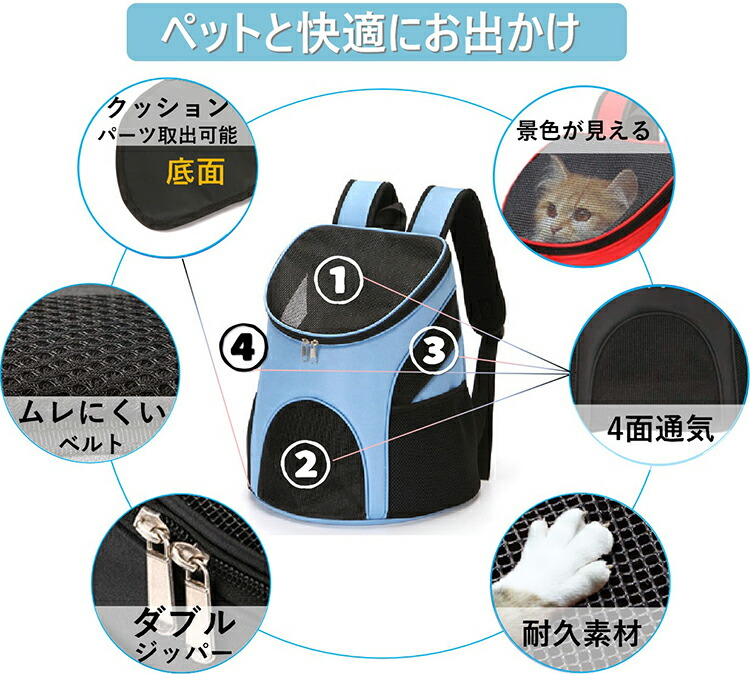 ペットと快適にお出かけ

クッション
パーツ取出可能
底面

景色が見える

1
4
3
2

ムレにくい
ベルト

4面通気

ダブル
ジッパー

耐久素材