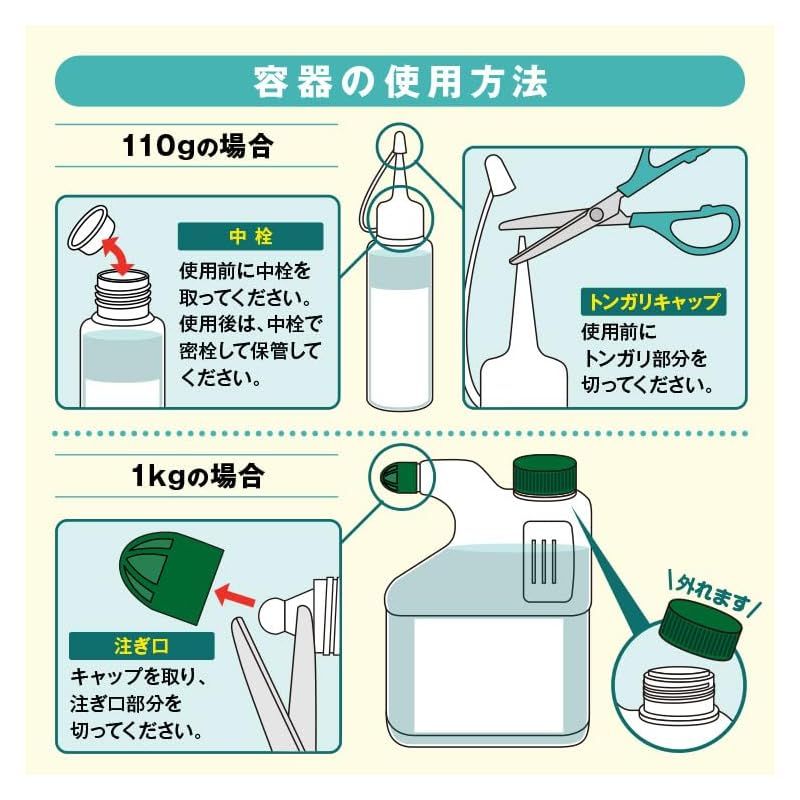 容器の使用方法

110gの場合

中栓
使用前に中栓を取ってください。使用後は、中栓で密栓して保管してください。

トンガリキャップ
使用前にトンガリ部分を切ってください。

1kgの場合

注ぎ口
キャップを取り、注ぎ口部分を切ってください。

外れます