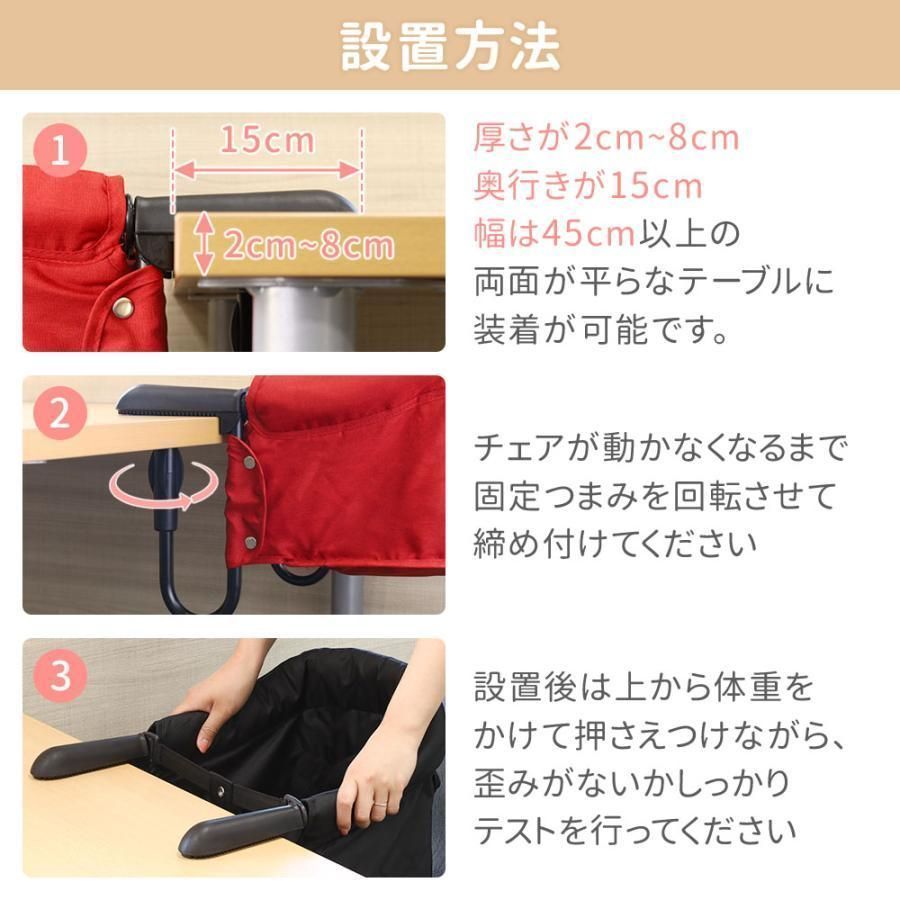 設置方法

1

15cm

2cm~8cm

厚さが2cm~8cm
奥行きが15cm
幅は45cm以上の
両面が平らなテーブルに
装着が可能です。

2

チェアが動かなくなるまで
固定つまみを回転させて
締め付けてください

3

設置後は上から体重を
かけて押さえつけながら、
歪みがないかしっかり
テストを行ってください