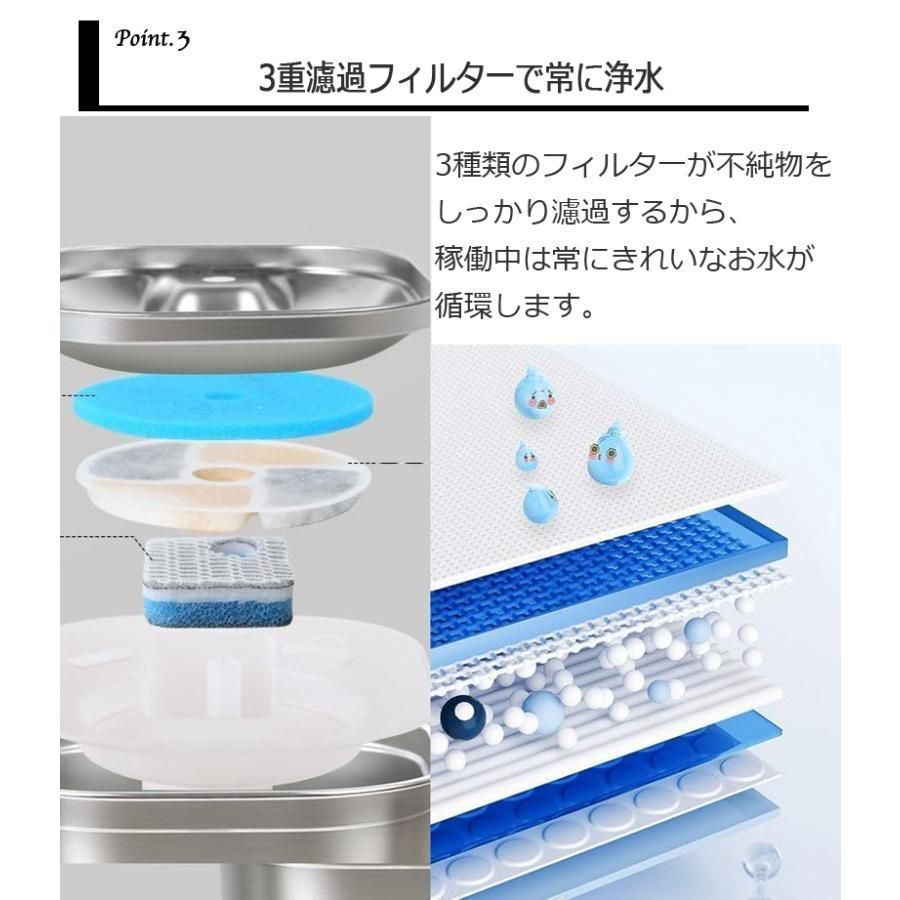 Point.3

3重濾過フィルターで常に浄水

3種類のフィルターが不純物をしっかり濾過するから、稼働中は常にきれいなお水が循環します。