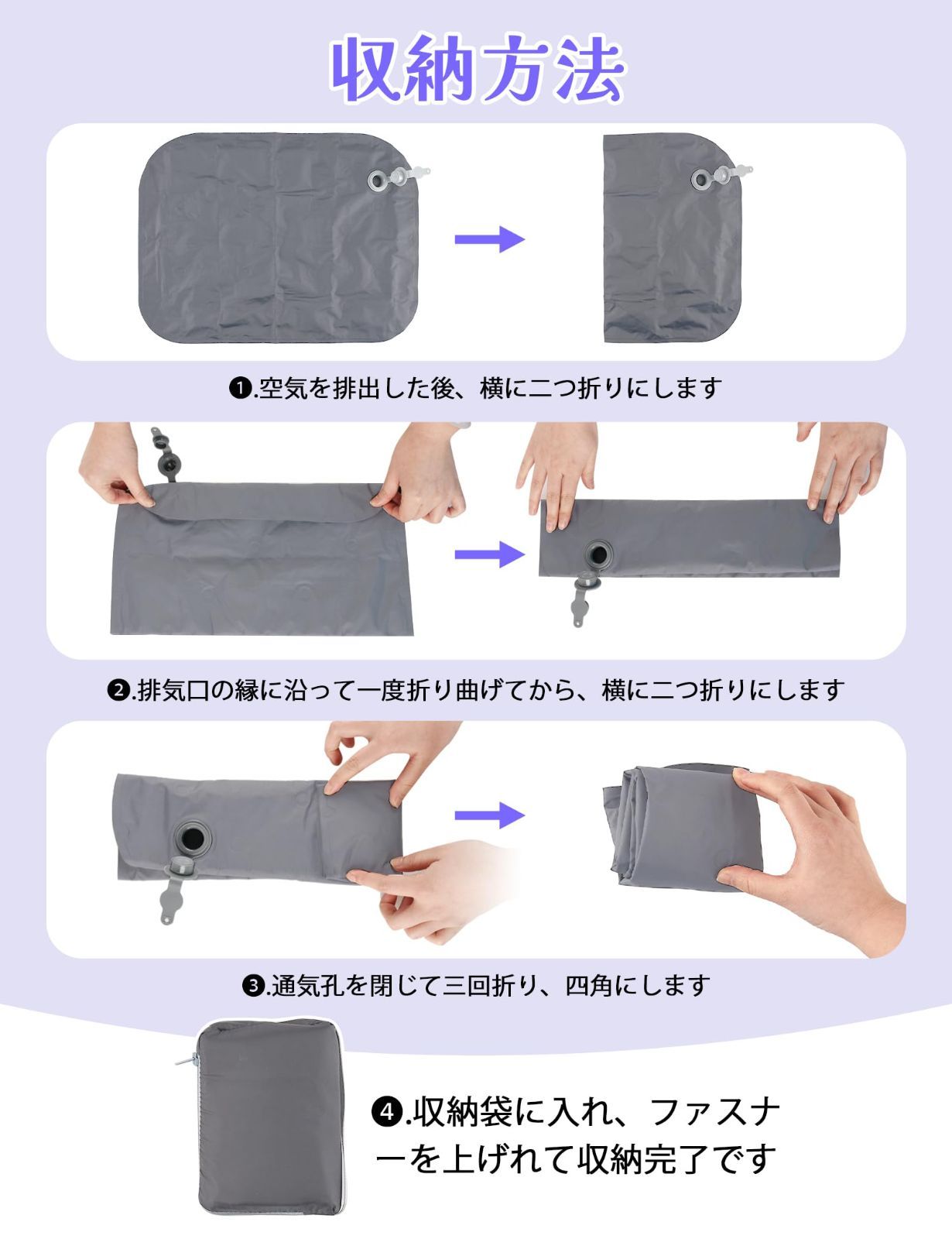 収納方法

❶.空気を排出した後、横に二つ折りにします

❷.排気口の縁に沿って一度折り曲げてから、横に二つ折りにします

❸.通気孔を閉じて三回折り、四角にします

❹.収納袋に入れ、ファスナーを上げれて収納完了です