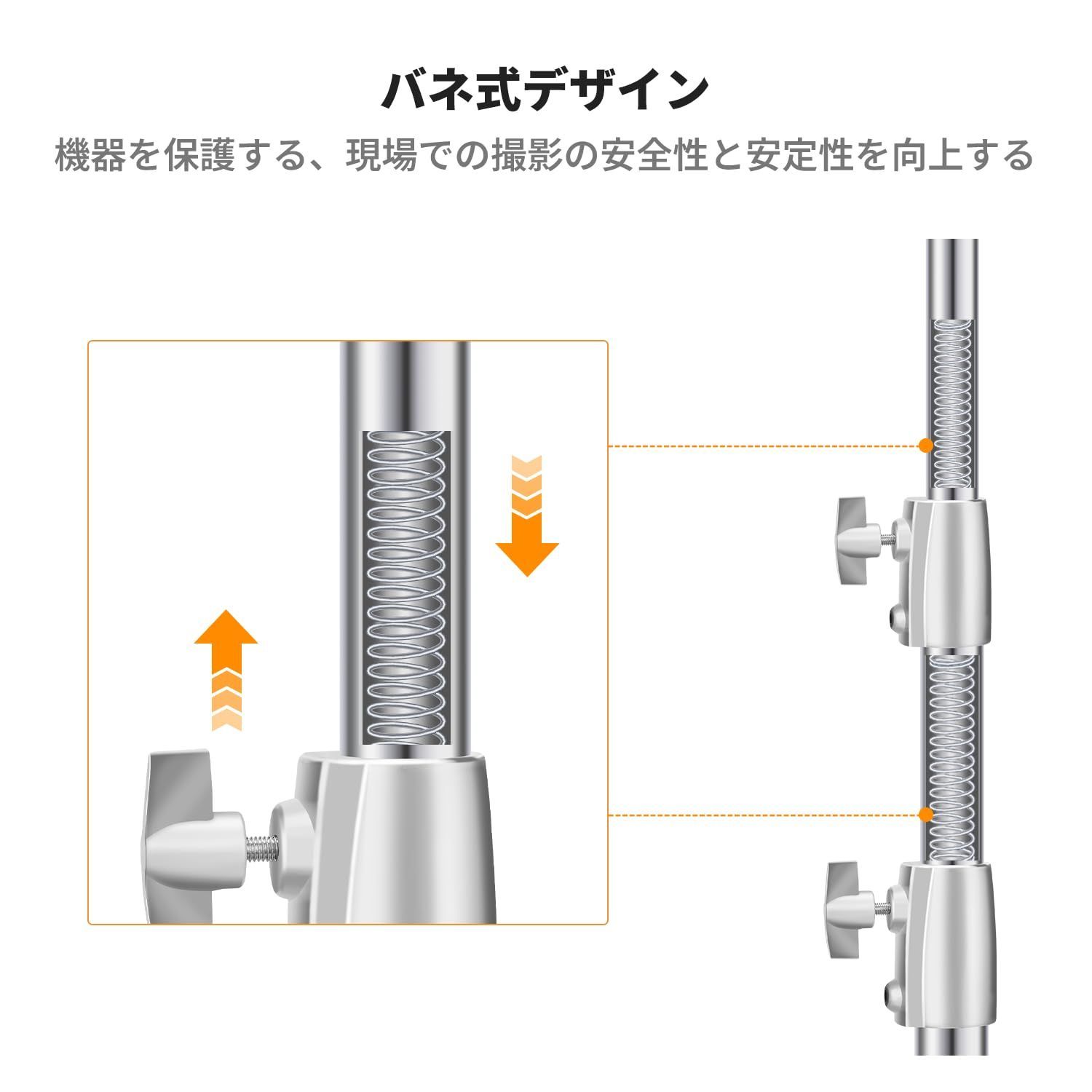 バネ式デザイン

機器を保護する、現場での撮影の安全性と安定性を向上する