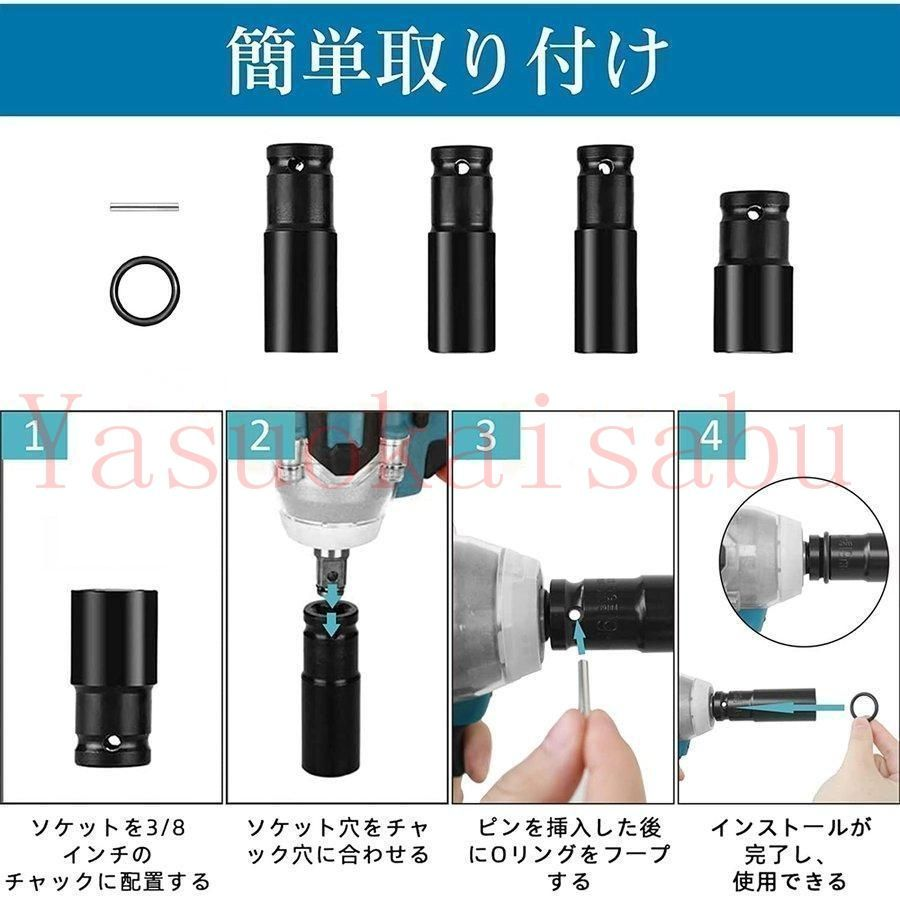 簡単取り付け

Yasuokaisabu

1

2

3

4

ソケットを3/8インチのチャックに配置する

ソケット穴をチャック穴に合わせる

ピンを挿入した後にOリングをフープする

インストールが完了し、使用できる