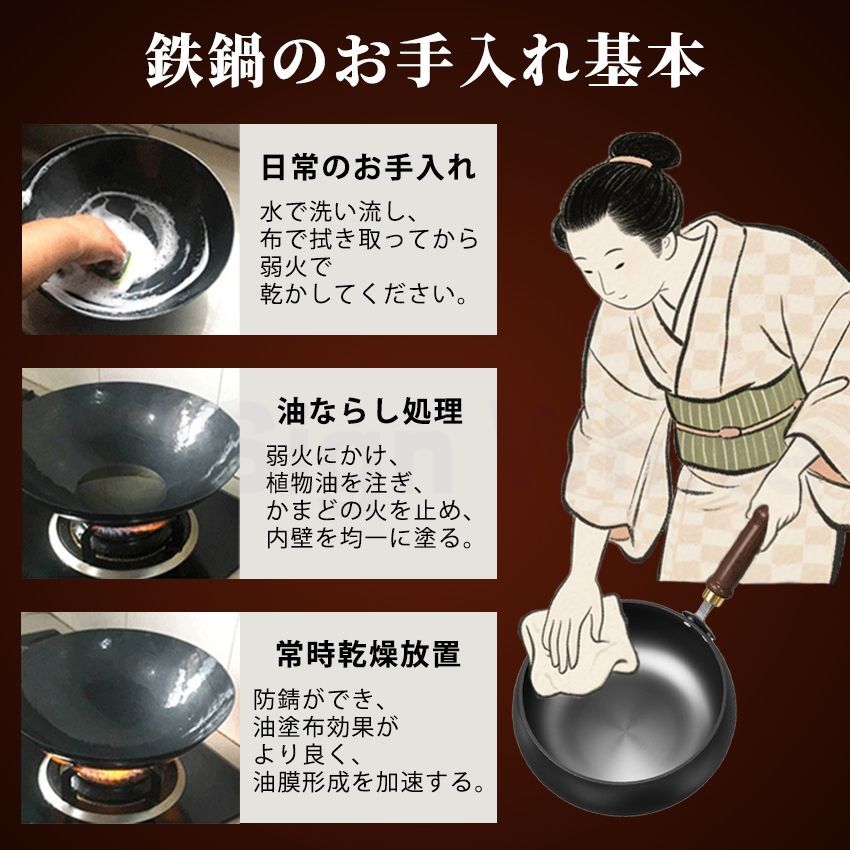 鉄鍋のお手入れ基本

日常のお手入れ

水で洗い流し、布で拭き取ってから弱火で乾かしてください。

油ならし処理

弱火にかけ、植物油を注ぎ、かまどの火を止め、内壁を均一に塗る。

常時乾燥放置

防錆ができ、油塗布効果がより良く、油膜形成を加速する。