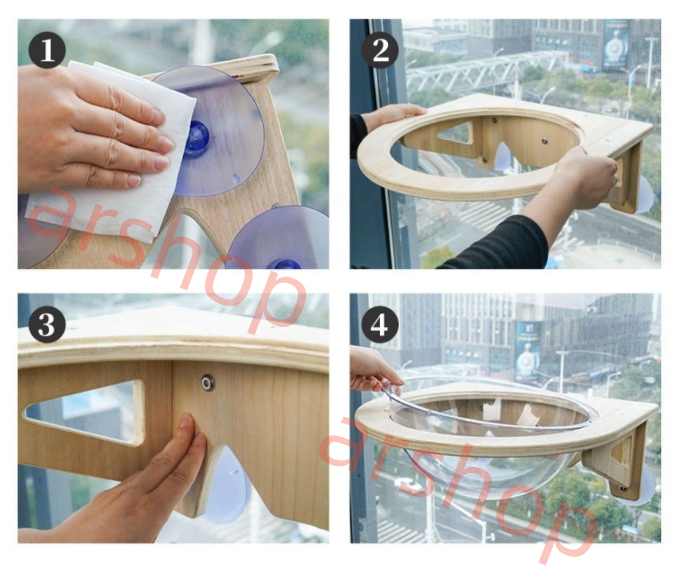 1
2
3
4
arshop
arshop