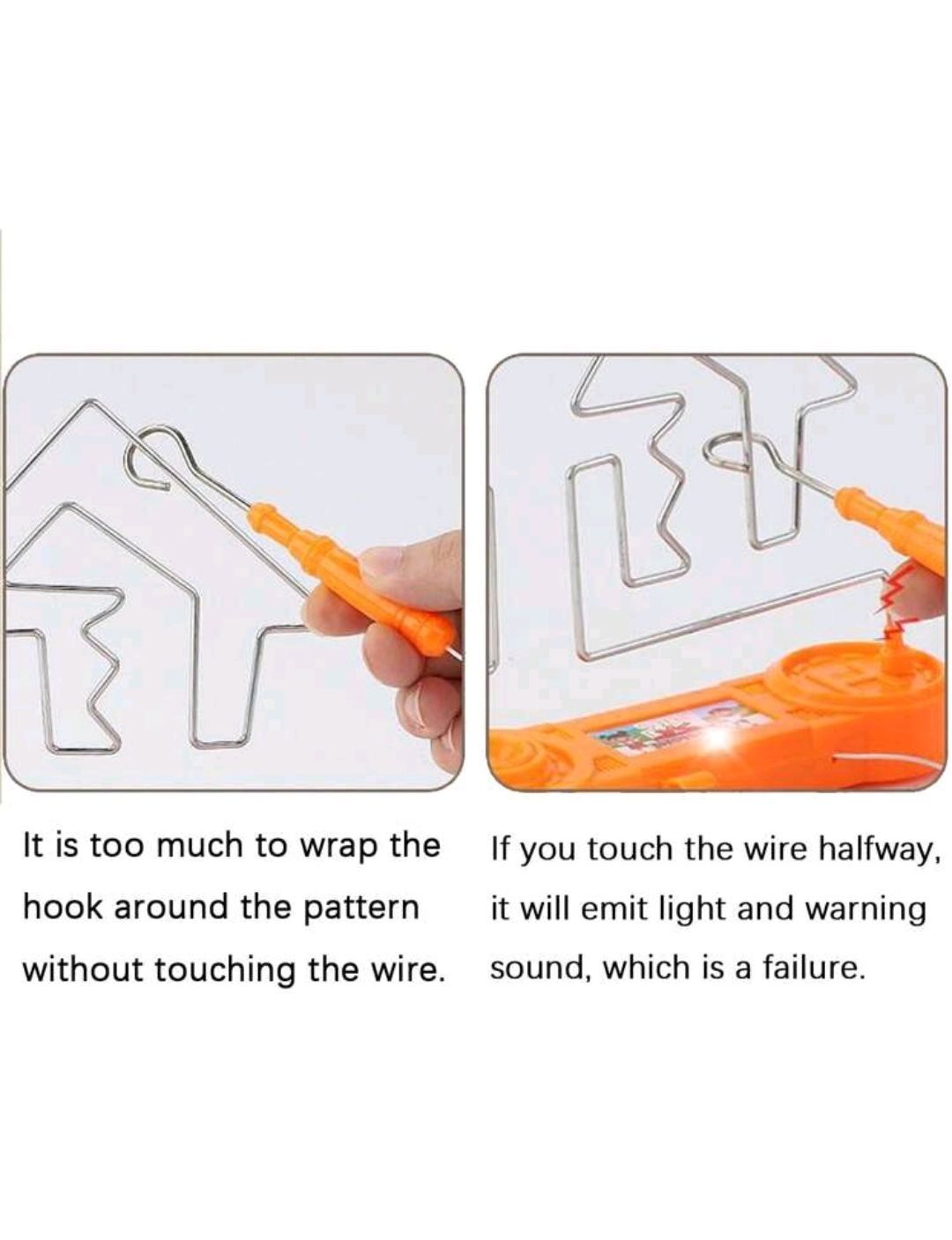 It is too much to wrap the hook around the pattern without touching the wire.

If you touch the wire halfway, it will emit light and warning sound, which is a failure.