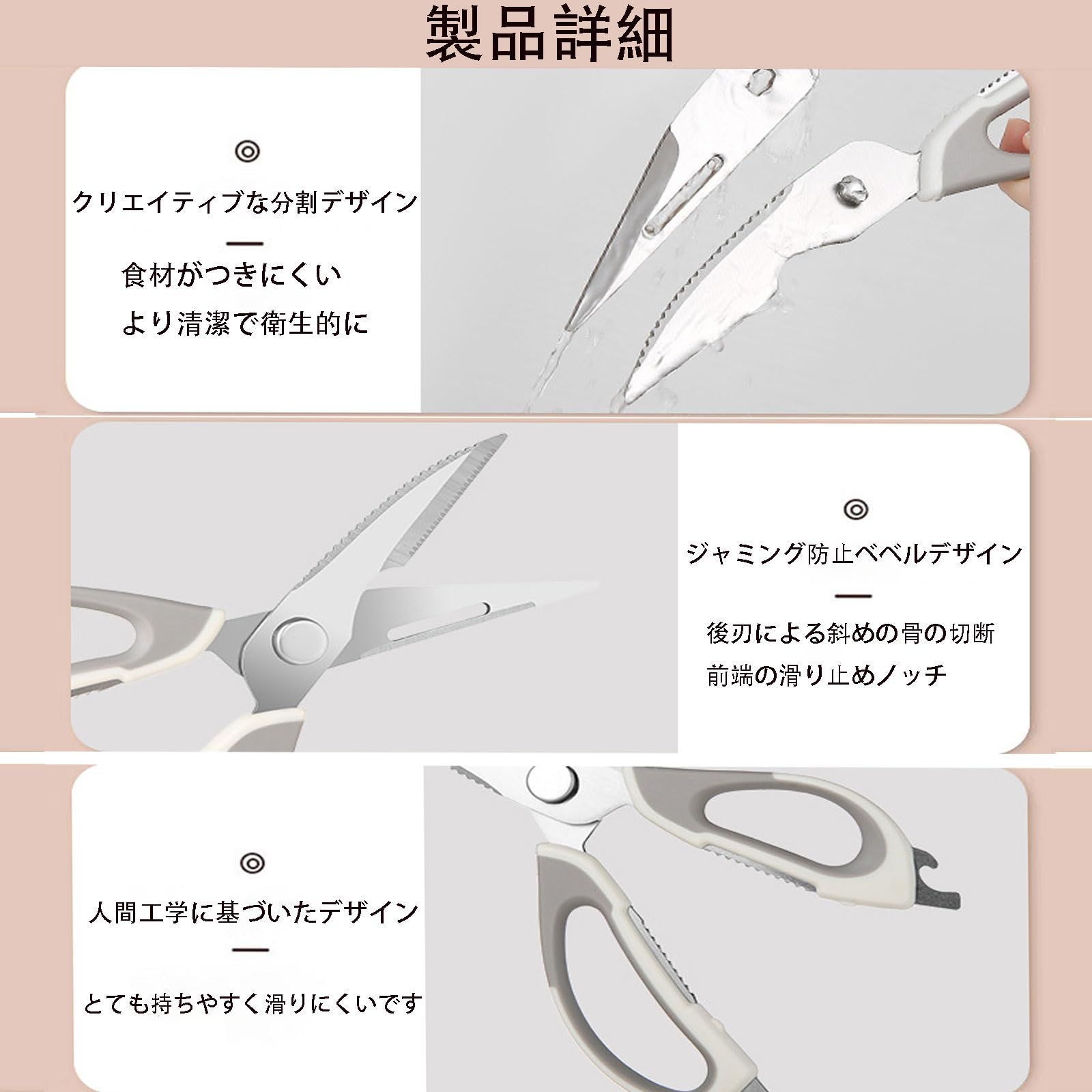 製品詳細

クリエイティブな分割デザイン

食材がつきにくい
より清潔で衛生的に

ジャミング防止ベベルデザイン

後刃による斜めの骨の切断
前端の滑り止めノッチ

人間工学に基づいたデザイン

とても持ちやすく滑りにくいです