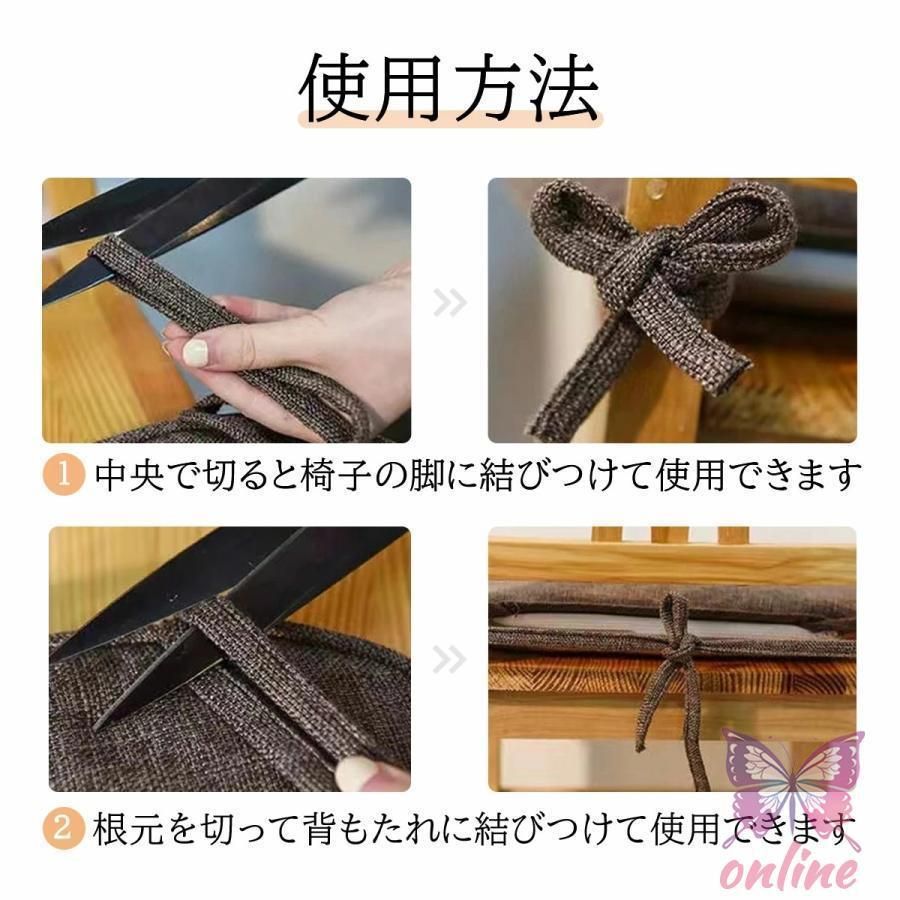 使用方法

1 中央で切ると椅子の脚に結びつけて使用できます

2 根元を切って背もたれに結びつけて使用できます

online