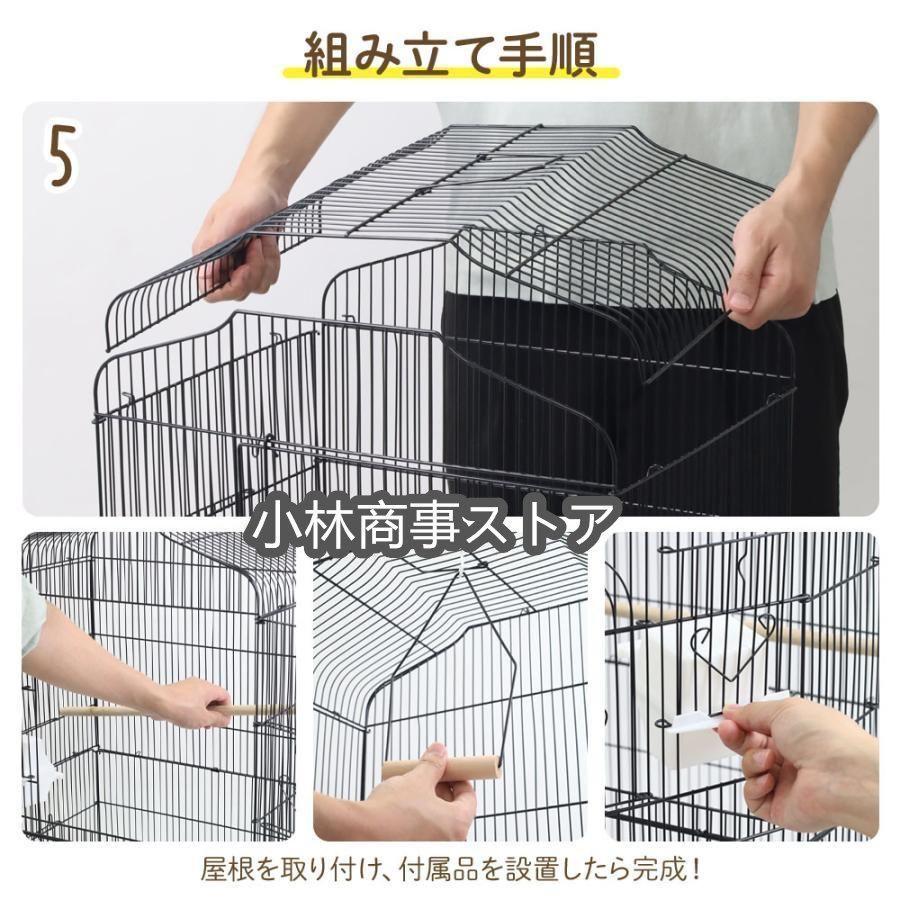 組み立て手順

5

小林商事ストア

屋根を取り付け、付属品を設置したら完成！