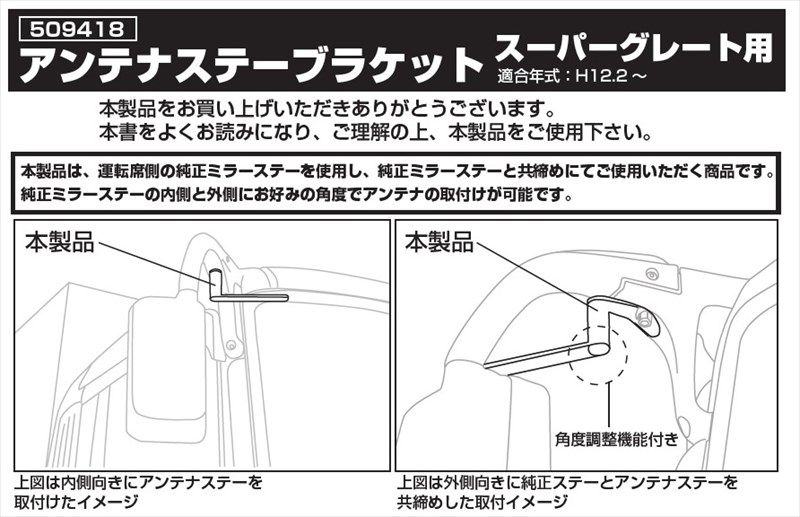 509418
アンテナステーブラケット スーパーグレート用
適合年式：H12.2～

本製品をお買い上げいただきありがとうございます。
本書をよくお読みになり、ご理解の上、本製品をご使用下さい。

本製品は、運転席側の純正ミラーステーを使用し、純正ミラーステーと共締めにてご使用いただく商品です。
純正ミラーステーの内側と外側にお好みの角度でアンテナの取付けが可能です。

本製品

上図は内側向きにアンテナステーを取付けたイメージ

本製品

角度調整機能付き

上図は外側向きに純正ステーとアンテナステーを共締めした取付イメージ