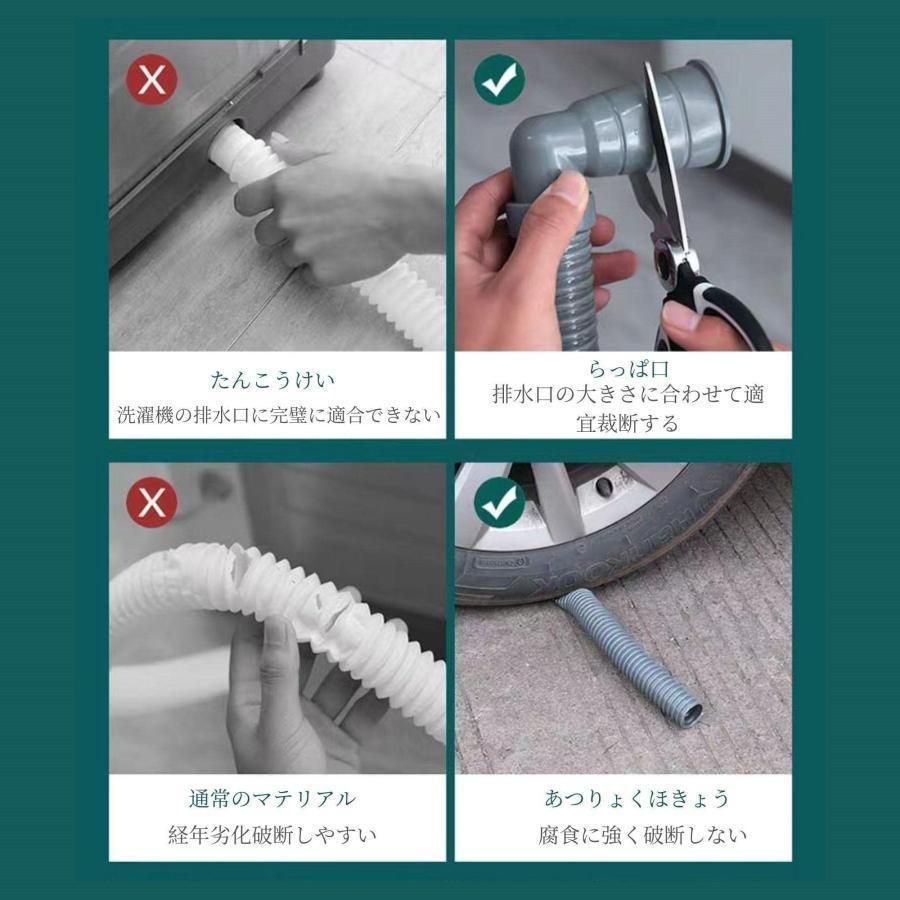 たんこうけい
洗濯機の排水口に完璧に適合できない

らっぱ口
排水口の大きさに合わせて適宜裁断する

通常のマテリアル
経年劣化破断しやすい

あつりょくほきょう
腐食に強く破断しない