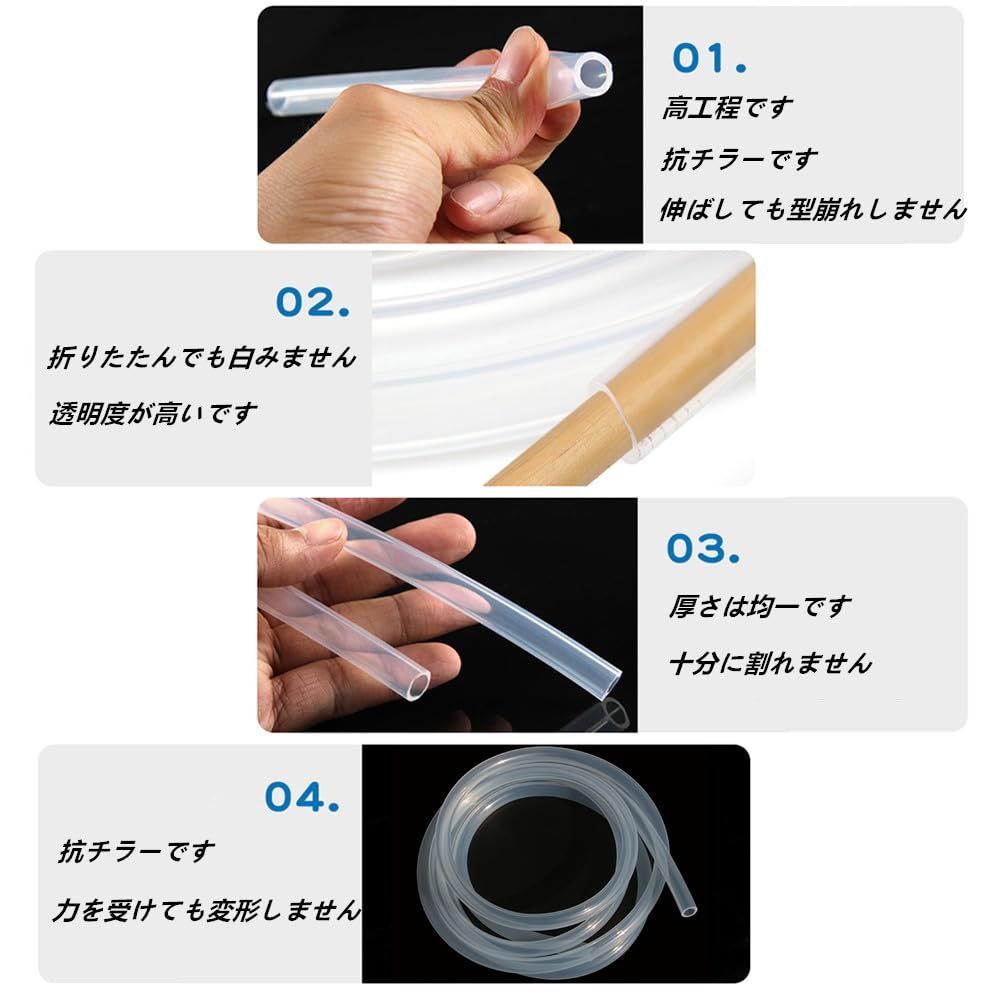 01.

高工程です

抗チラーです

伸ばしても型崩れしません

02.

折りたたんでも白みません

透明度が高いです

03.

厚さは均一です

十分に割れません

04.

抗チラーです

力を受けても変形しません