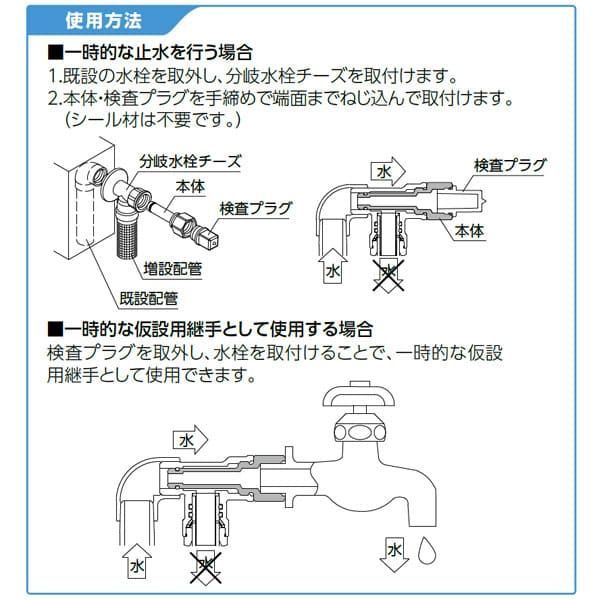 使用方法

■一時的な止水を行う場合
1.既設の水栓を取外し、分岐水栓チーズを取付けます。
2.本体・検査プラグを手締めで端面までねじ込んで取付けます。（シール材は不要です。）

分岐水栓チーズ
本体
検査プラグ
増設配管
既設配管

水
検査プラグ
本体
水
水

■一時的な仮設用継手として使用する場合
検査プラグを取外し、水栓を取付けることで、一時的な仮設用継手として使用できます。

水
水
水
水