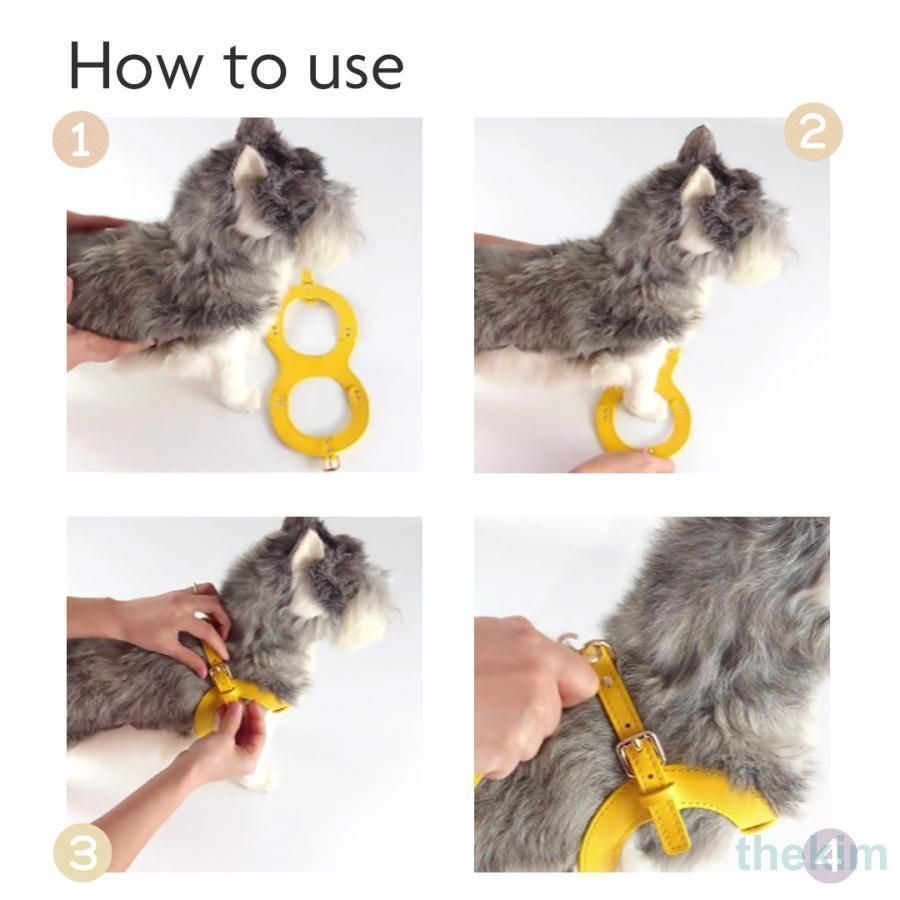 How to use

1

2

3

4

thekim