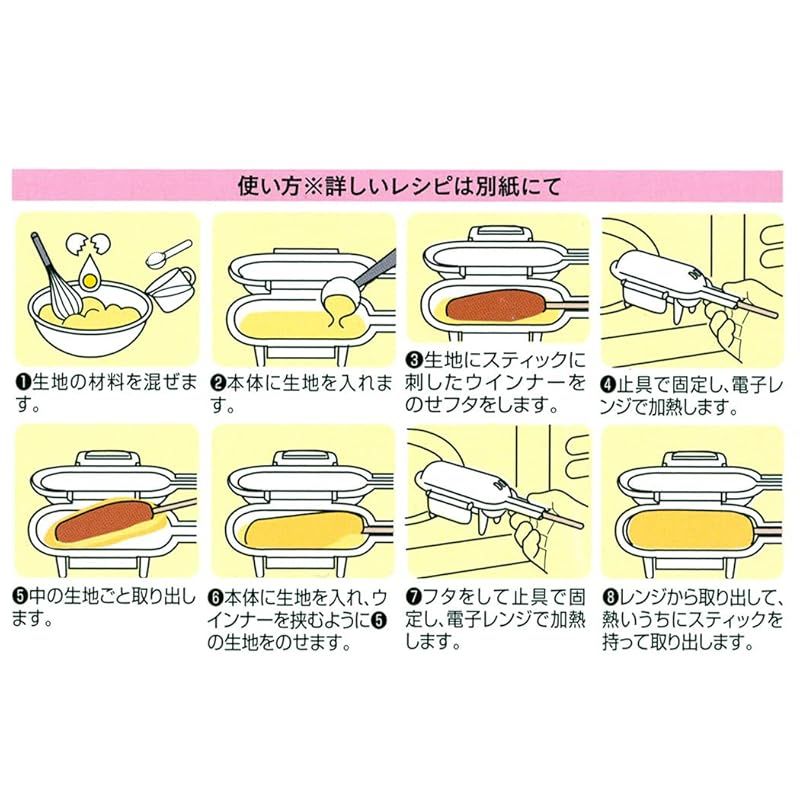 使い方※詳しいレシピは別紙にて

❶生地の材料を混ぜます。

❷本体に生地を入れます。

❸生地にスティックに刺したウインナーをのせフタをします。

❹止具で固定し、電子レンジで加熱します。

❺中の生地ごと取り出します。

❻本体に生地を入れ、ウインナーを挟むように❺の生地をのせます。

❼フタをして止具で固定し、電子レンジで加熱します。

❽レンジから取り出して、熱いうちにスティックを持って取り出します。