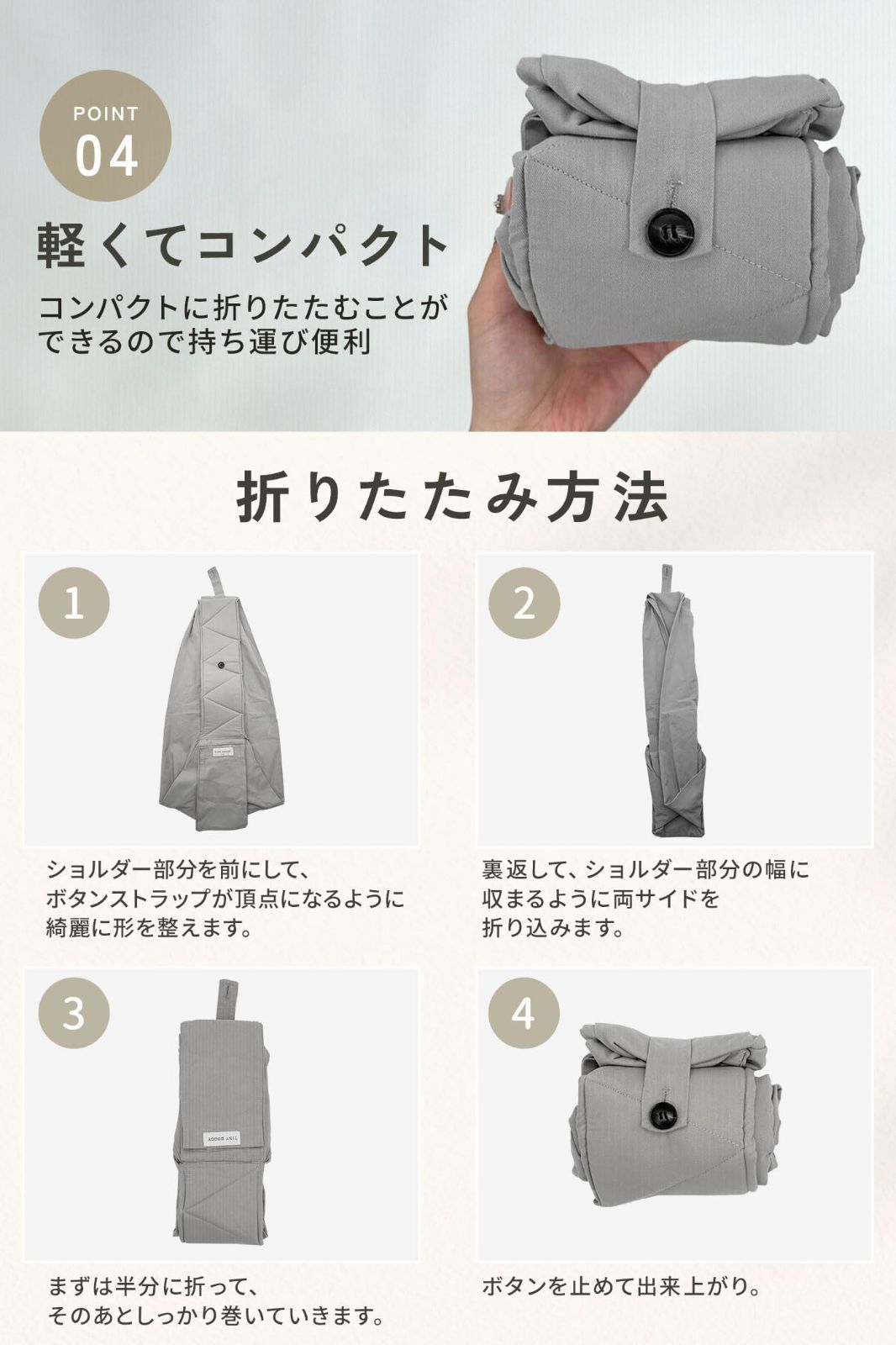 POINT
04

軽くてコンパクト

コンパクトに折りたたむことができるので持ち運び便利

折りたたみ方法

1

ショルダー部分を前にして、ボタンストラップが頂点になるように綺麗に形を整えます。

2

裏返して、ショルダー部分の幅に収まるように両サイドを折り込みます。

3

TINY DOGGY

まずは半分に折って、そのあとしっかり巻いていきます。

4

ボタンを止めて出来上がり。