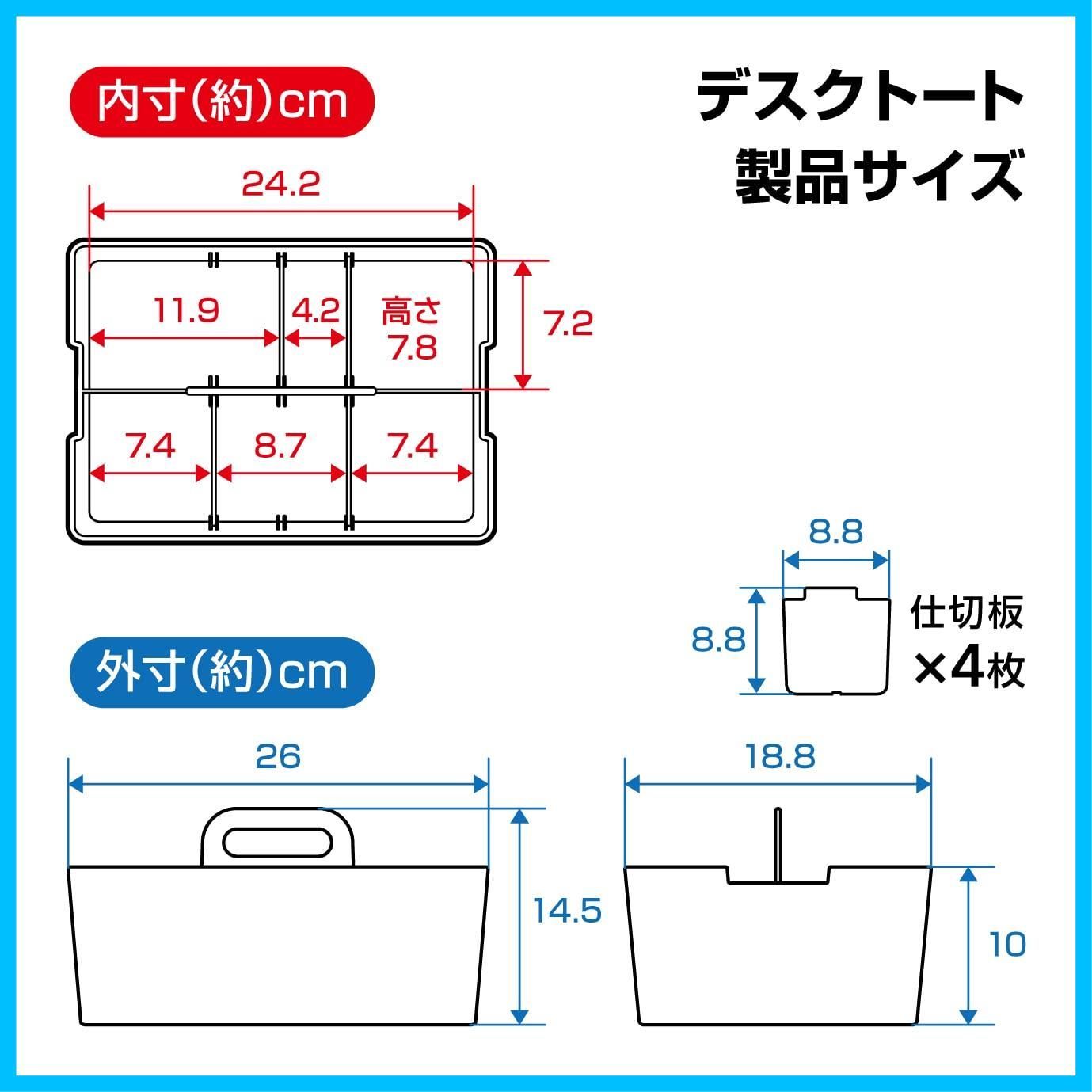 内寸(約)cm

デスクトート
製品サイズ

24.2

11.9

4.2

高さ
7.8

7.2

7.4

8.7

7.4

8.8

8.8

仕切板
×4枚

外寸(約)cm

26

14.5

18.8

10