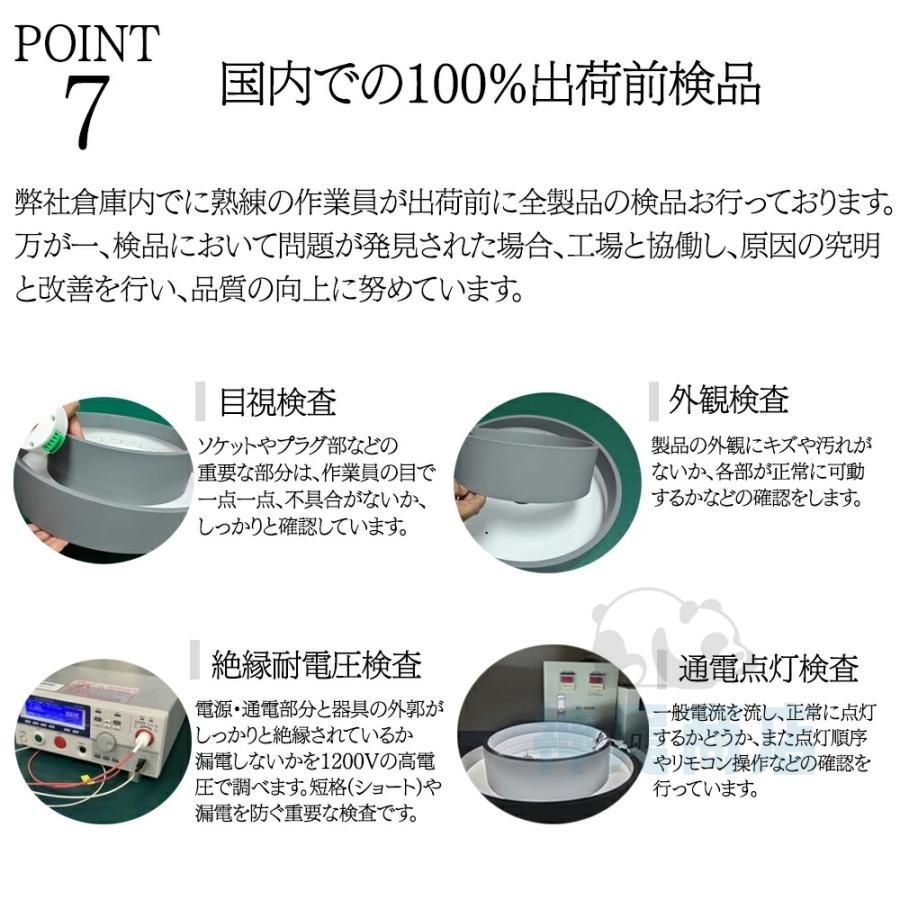 POINT 7

国内での100%出荷前検品

弊社倉庫内でに熟練の作業員が出荷前に全製品の検品お行っております。万が一、検品において問題が発見された場合、工場と協働し、原因の究明と改善を行い、品質の向上に努めています。

目視検査

ソケットやプラグ部などの重要な部分は、作業員の目で一点一点、不具合がないか、しっかりと確認しています。

外観検査

製品の外観にキズや汚れがないか、各部が正常に可動するかなどの確認をします。

絶縁耐電圧検査

電源・通電部分と器具の外郭がしっかりと絶縁されているか漏電しないかを1200Vの高電圧で調べます。短格(ショート)や漏電を防ぐ重要な検査です。

通電点灯検査

一般電流を流し、正常に点灯するかどうか、また点灯順序やリモコン操作などの確認を行っています。