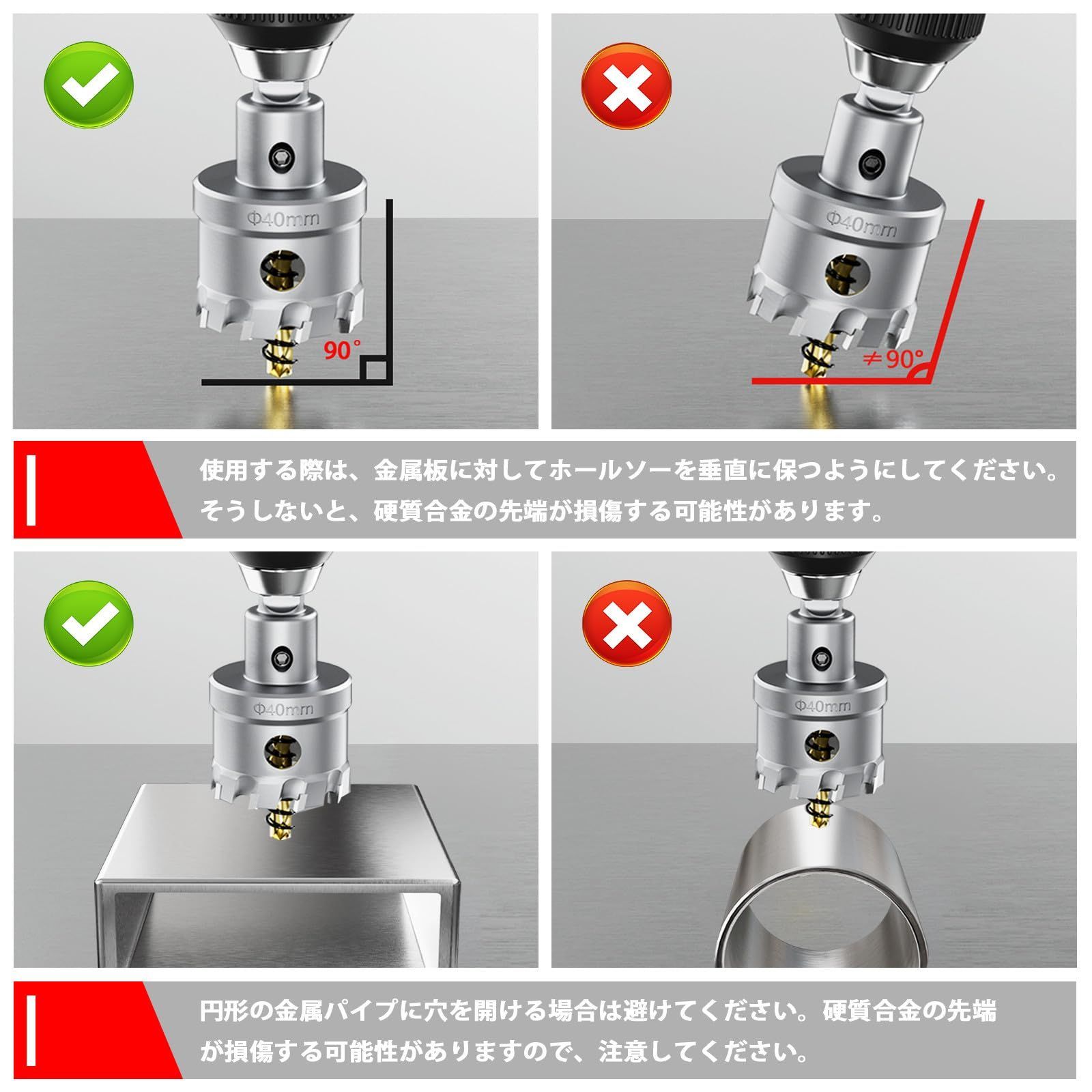 Φ40mm

90°

Φ40mm

≠90°

使用する際は、金属板に対してホールソーを垂直に保つようにしてください。そうしないと、硬質合金の先端が損傷する可能性があります。

Φ40mm

Φ40mm

円形の金属パイプに穴を開ける場合は避けてください。硬質合金の先端が損傷する可能性がありますので、注意してください。