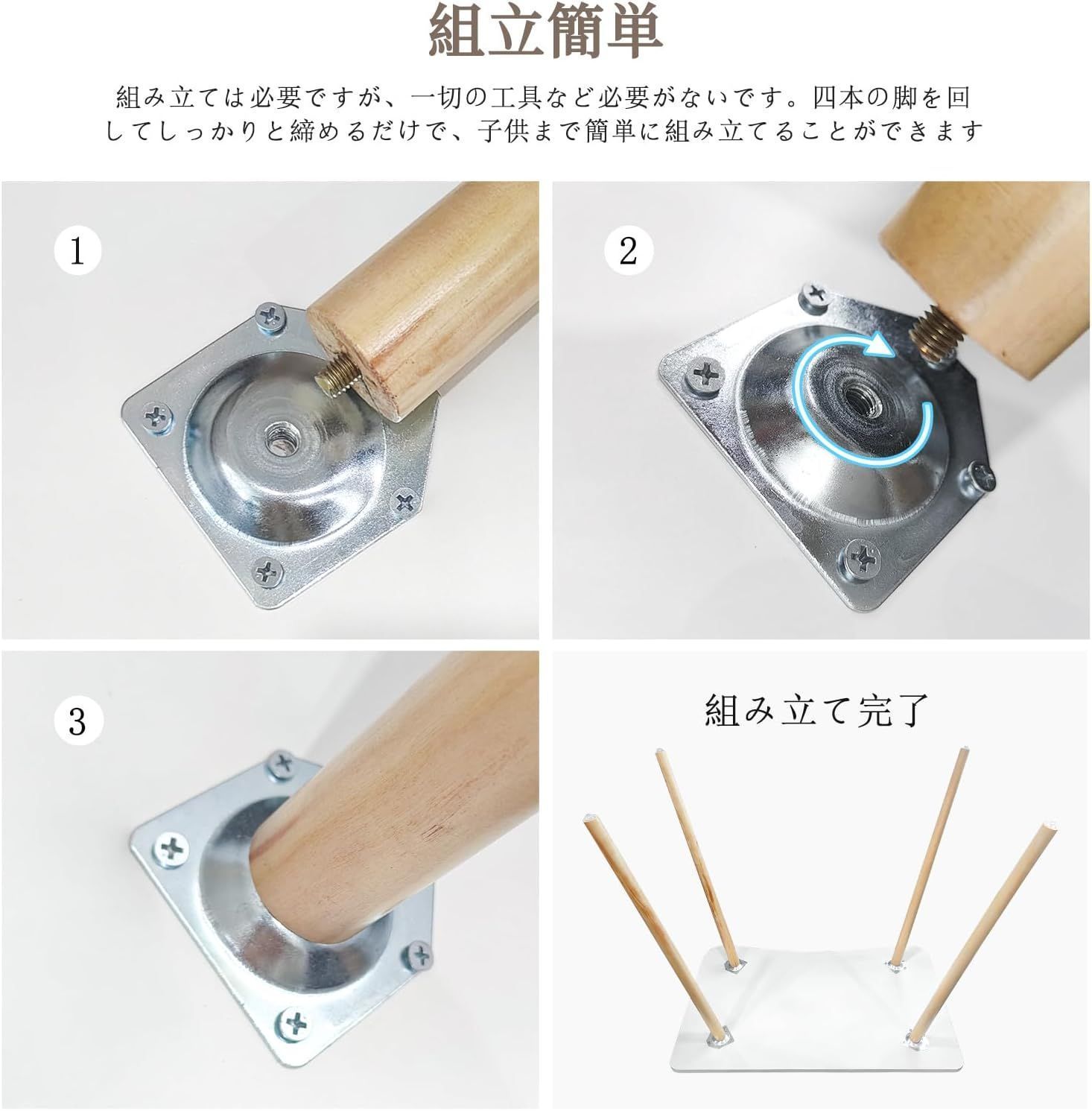 組立簡単

組み立ては必要ですが、一切の工具など必要がないです。四本の脚を回してしっかりと締めるだけで、子供まで簡単に組み立てることができます

1

2

3

組み立て完了